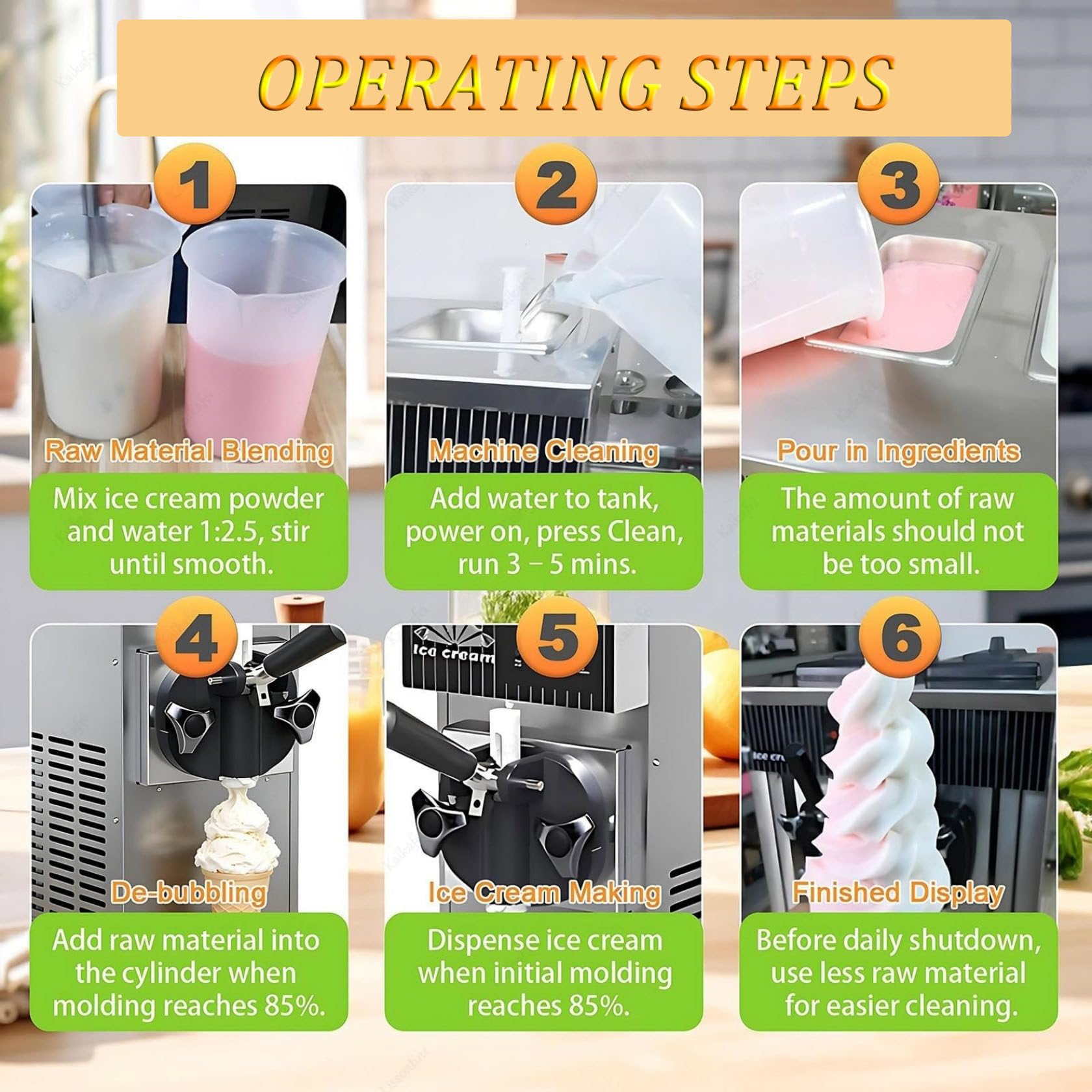 OPERATING STEPS

1

Raw Material Blending

Mix ice cream powder and water 1:2.5, stir until smooth.

2

Machine Cleaning

Add water to tank, power on, press Clean, run 3 – 5 mins.

3

Pour in Ingredients

The amount of raw materials should not be too small.

4

De-bubbling

Add raw material into the cylinder when molding reaches 85%.

5

Ice cream

Ice Cream Making

Dispense ice cream when initial molding reaches 85%.

6

Finished Display

Before daily shutdown, use less raw material for easier cleaning.