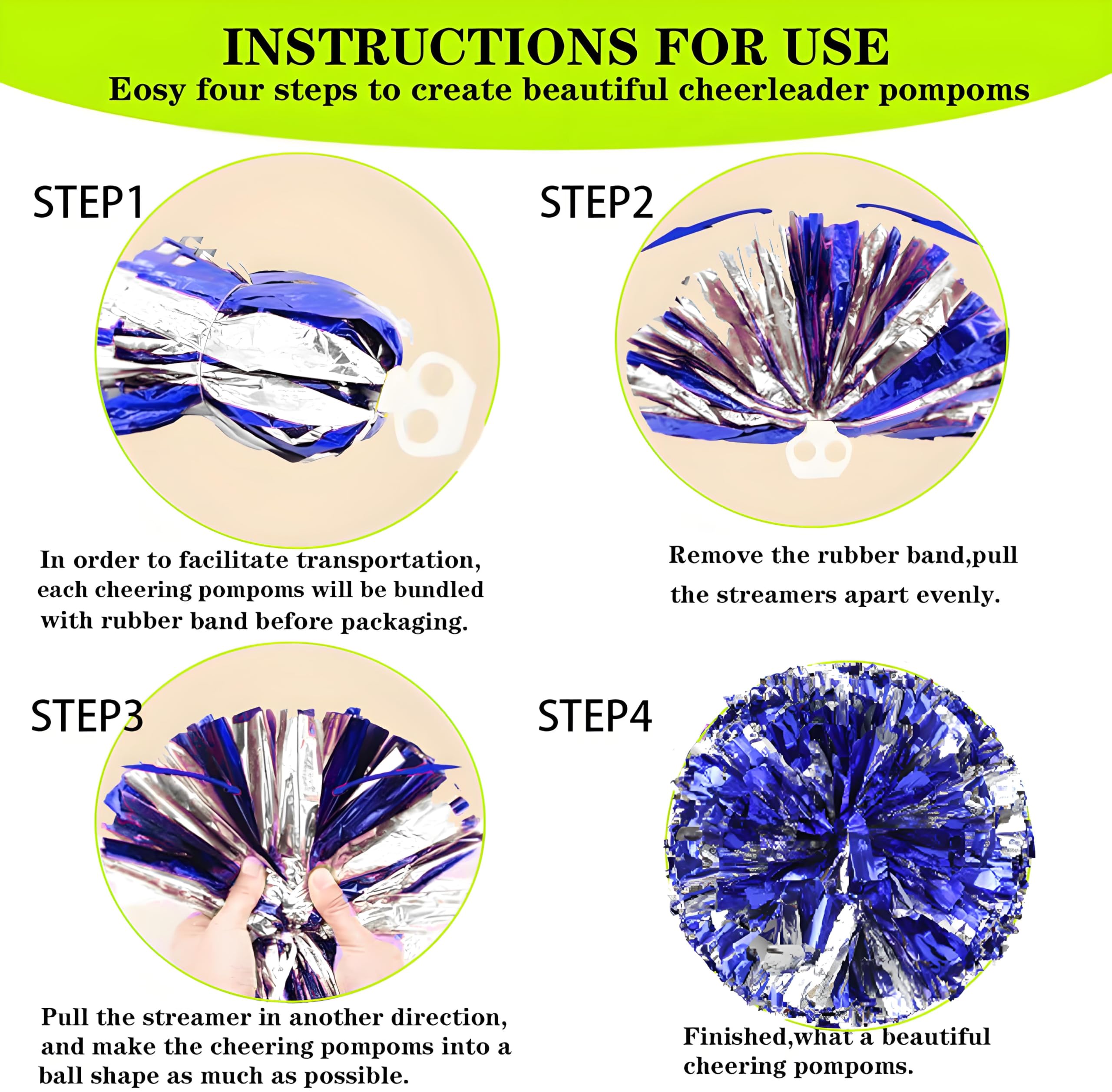 INSTRUCTIONS FOR USE
Eosy four steps to create beautiful cheerleader pompoms

STEP1

In order to facilitate transportation, each cheering pompoms will be bundled with rubber band before packaging.

STEP2

Remove the rubber band,pull the streamers apart evenly.

STEP3

Pull the streamer in another direction, and make the cheering pompoms into a ball shape as much as possible.

STEP4

Finished,what a beautiful cheering pompoms.