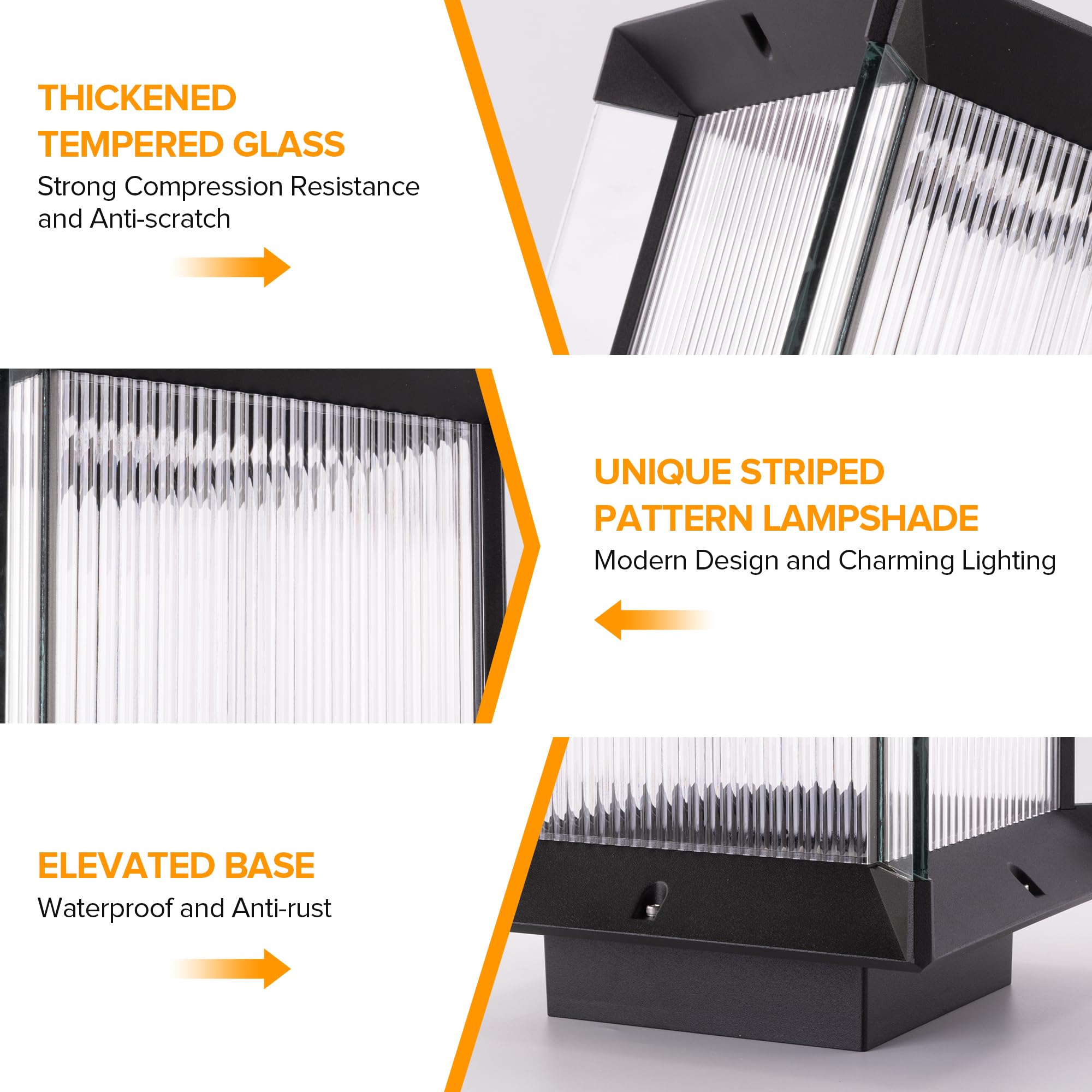 THICKENED TEMPERED GLASS
Strong Compression Resistance and Anti-scratch

UNIQUE STRIPED PATTERN LAMPSHADE
Modern Design and Charming Lighting

ELEVATED BASE
Waterproof and Anti-rust