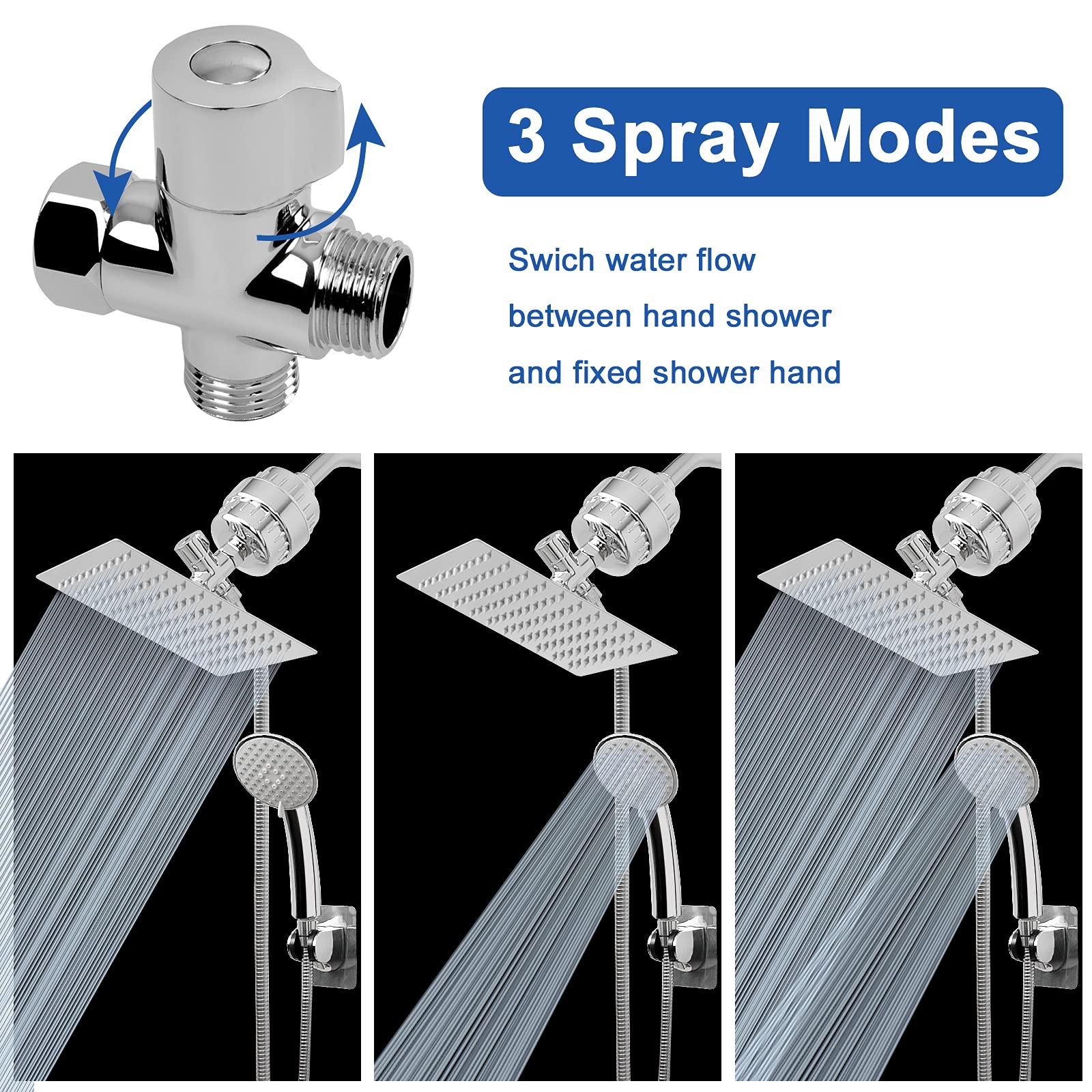 3 Spray Modes

Swich water flow between hand shower and fixed shower hand