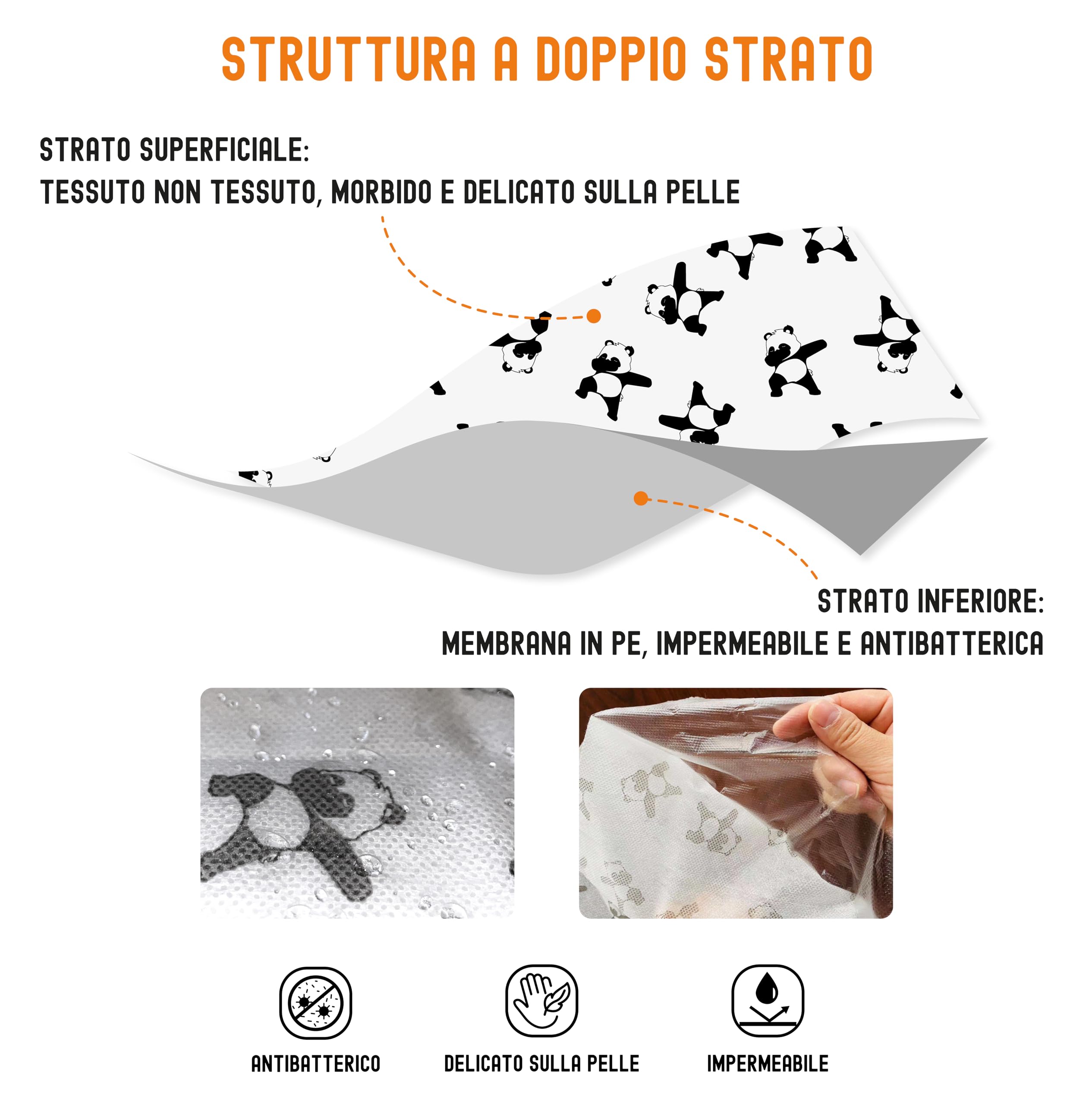 STRUTTURA A DOPPIO STRATO

STRATO SUPERFICIALE:
TESSUTO NON TESSUTO, MORBIDO E DELICATO SULLA PELLE

STRATO INFERIORE:
MEMBRANA IN PE, IMPERMEABILE E ANTIBATTERICA

ANTIBATTERICO

DELICATO SULLA PELLE

IMPERMEABILE