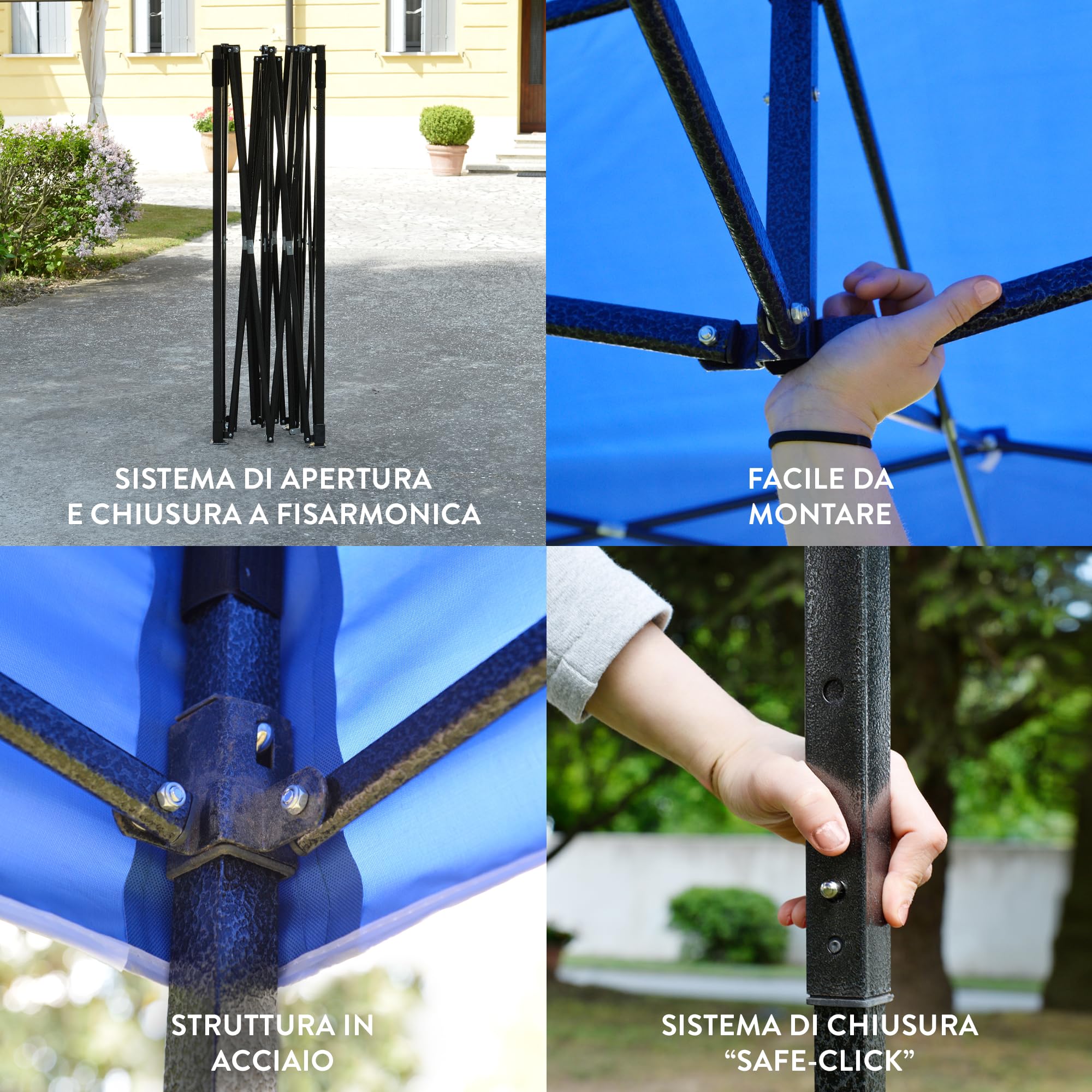 SISTEMA DI APERTURA E CHIUSURA A FISARMONICA

FACILE DA MONTARE

STRUTTURA IN ACCIAIO

SISTEMA DI CHIUSURA “SAFE-CLICK”