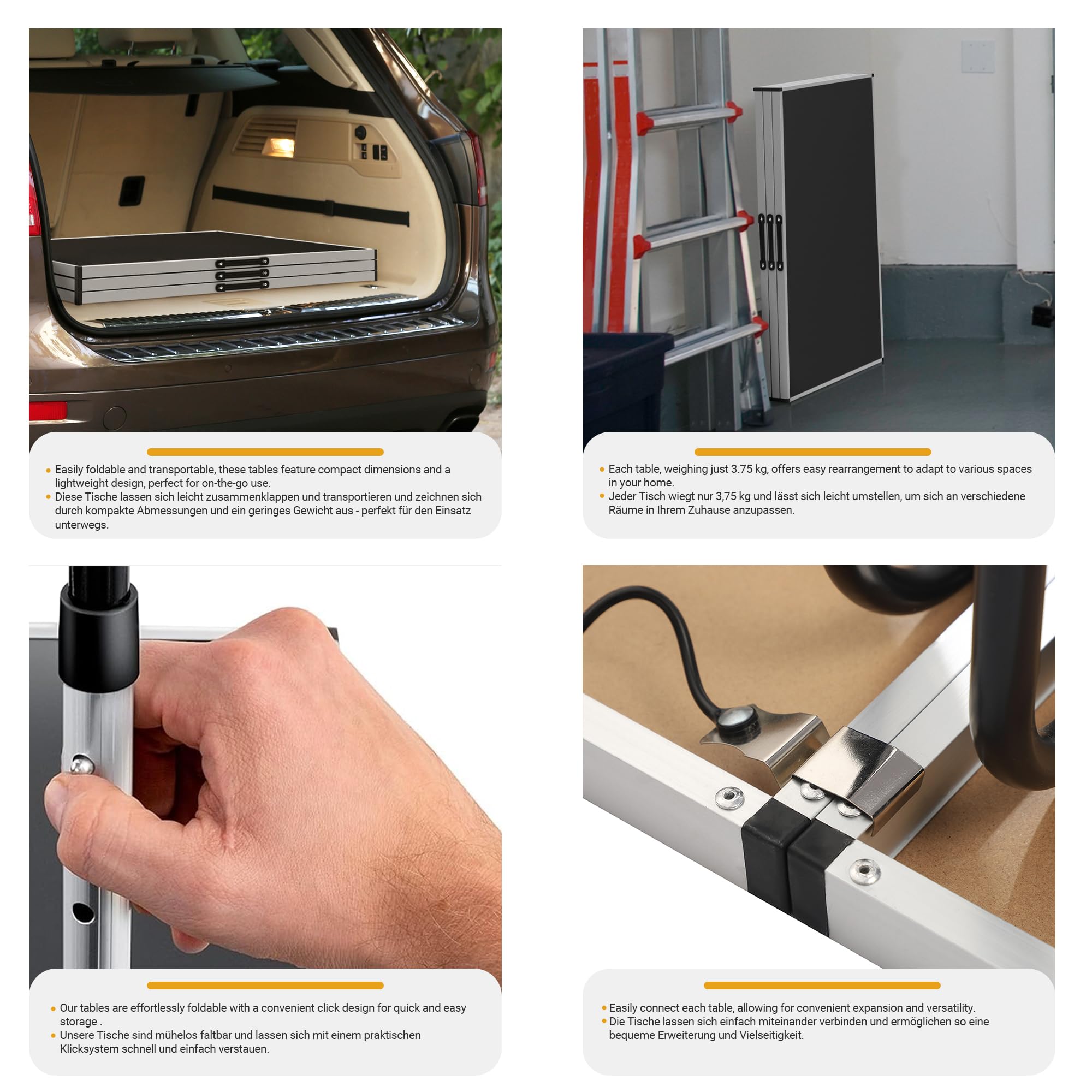 • Easily foldable and transportable, these tables feature compact dimensions and a lightweight design, perfect for on-the-go use.
• Diese Tische lassen sich leicht zusammenklappen und transportieren und zeichnen sich durch kompakte Abmessungen und ein geringes Gewicht aus - perfekt für den Einsatz unterwegs.

• Each table, weighing just 3.75 kg, offers easy rearrangement to adapt to various spaces in your home.
• Jeder Tisch wiegt nur 3,75 kg und lässt sich leicht umstellen, um sich an verschiedene Räume in Ihrem Zuhause anzupassen.

• Our tables are effortlessly foldable with a convenient click design for quick and easy storage .
• Unsere Tische sind mühelos faltbar und lassen sich mit einem praktischen Klicksystem schnell und einfach verstauen.

• Easily connect each table, allowing for convenient expansion and versatility.
• Die Tische lassen sich einfach miteinander verbinden und ermöglichen so eine bequeme Erweiterung und Vielseitigkeit.