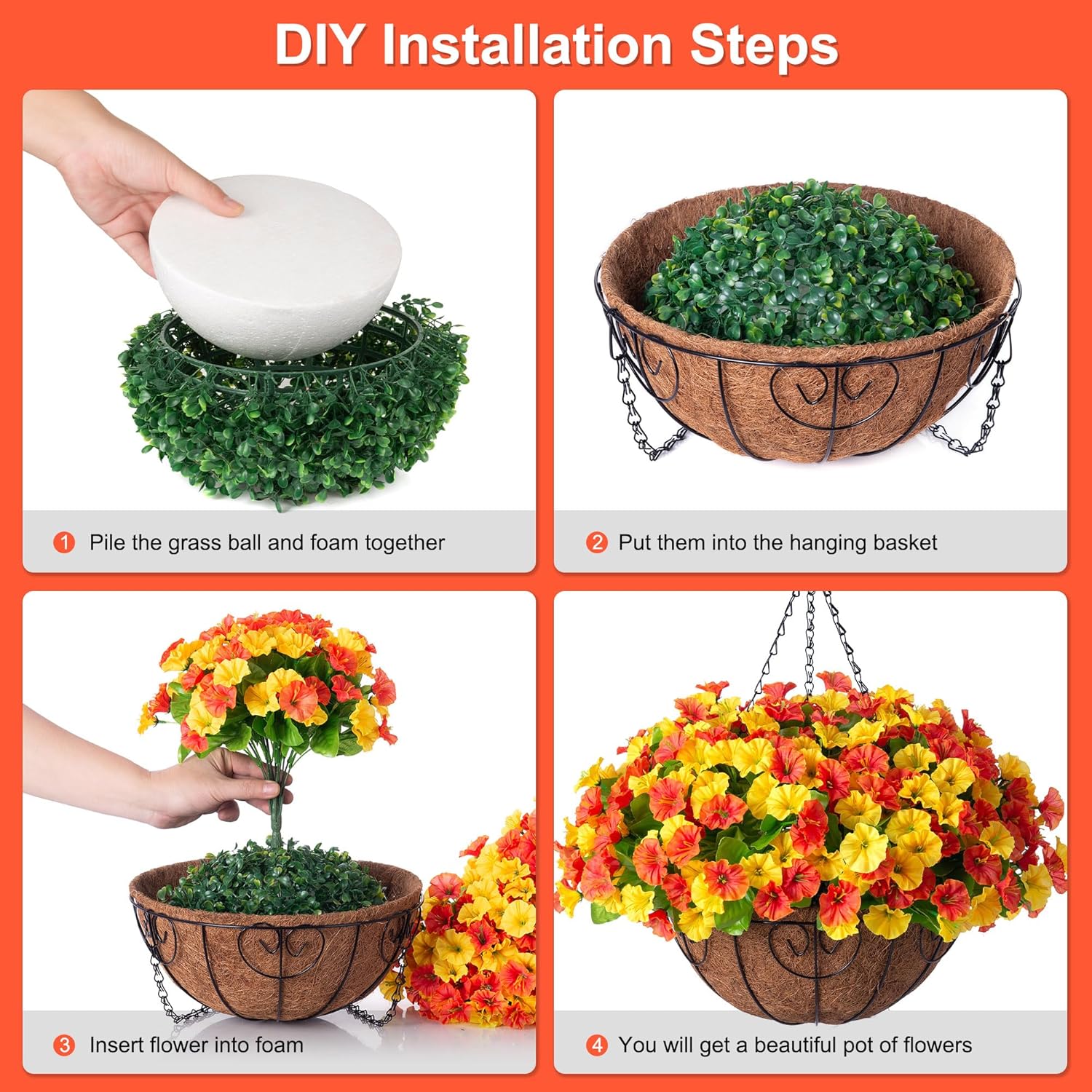 DIY Installation Steps

1 Pile the grass ball and foam together

2 Put them into the hanging basket

3 Insert flower into foam

4 You will get a beautiful pot of flowers