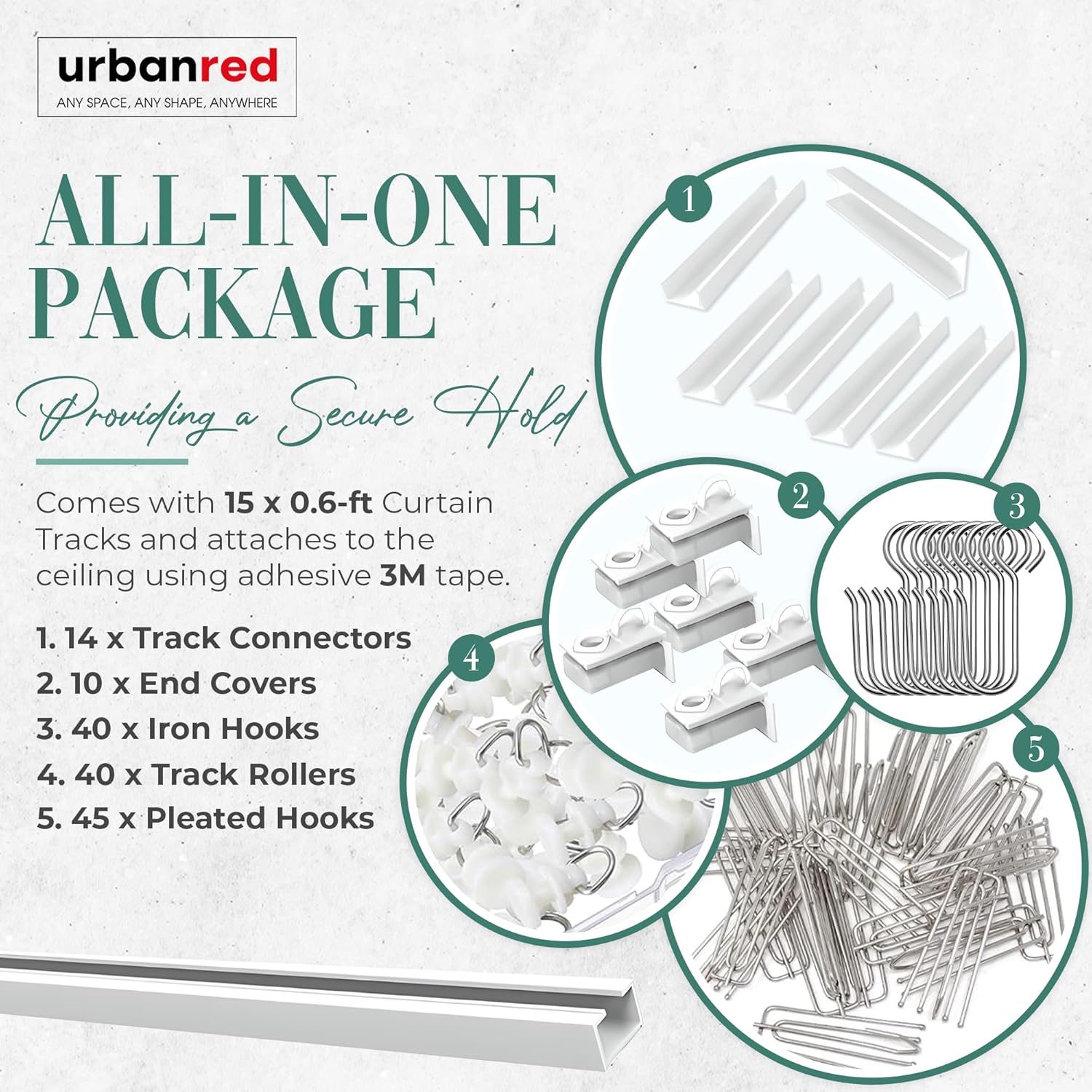 urbanred
ANY SPACE, ANY SHAPE, ANYWHERE

ALL-IN-ONE PACKAGE

Providing a Secure Hold

Comes with 15 x 0.6-ft Curtain Tracks and attaches to the ceiling using adhesive 3M tape.

1. 14 x Track Connectors
2. 10 x End Covers
3. 40 x Iron Hooks
4. 40 x Track Rollers
5. 45 x Pleated Hooks

1

2

3

4

5