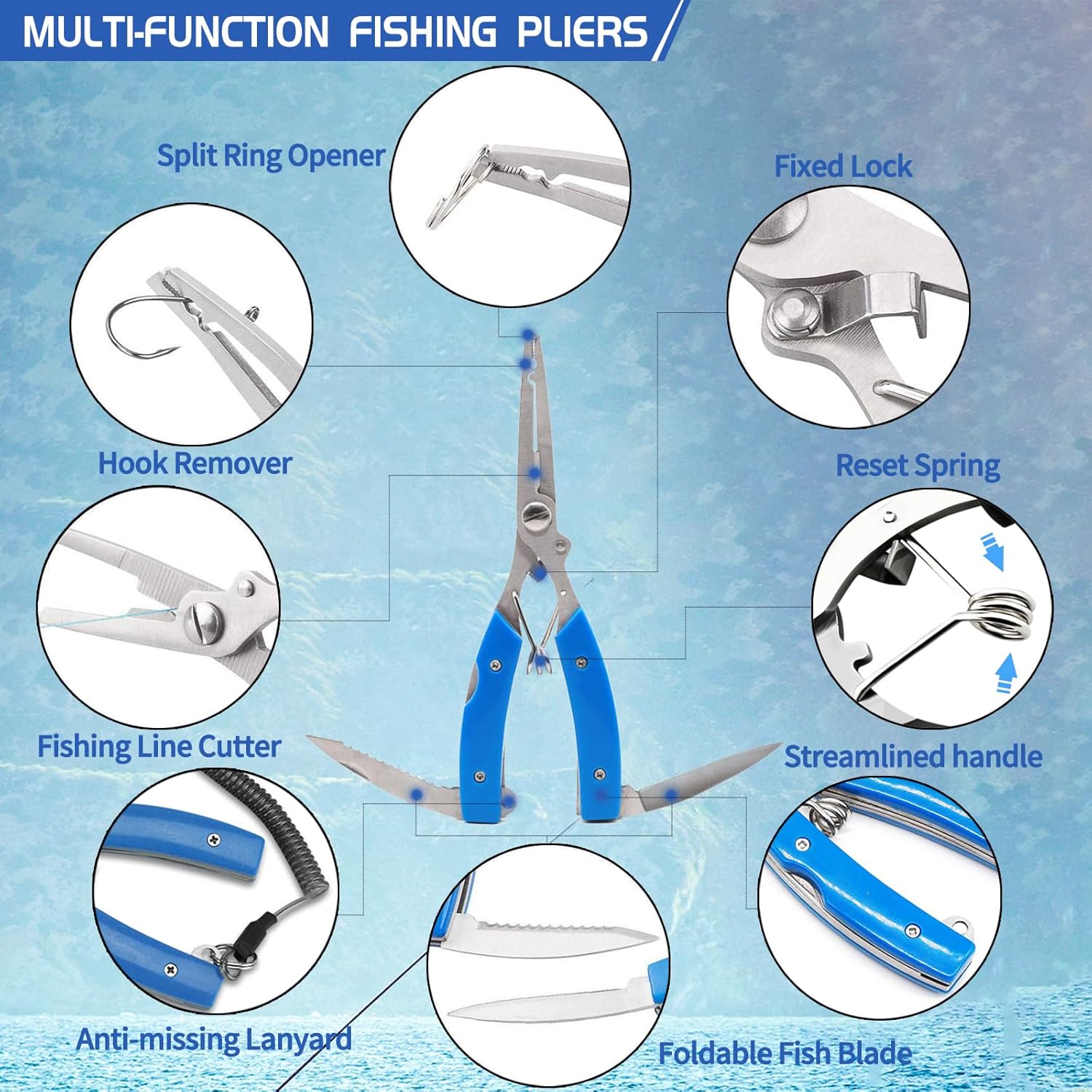 MULTI-FUNCTION FISHING PLIERS

Split Ring Opener

Fixed Lock

Hook Remover

Reset Spring

Fishing Line Cutter

Streamlined handle

Anti-missing Lanyard

Foldable Fish Blade