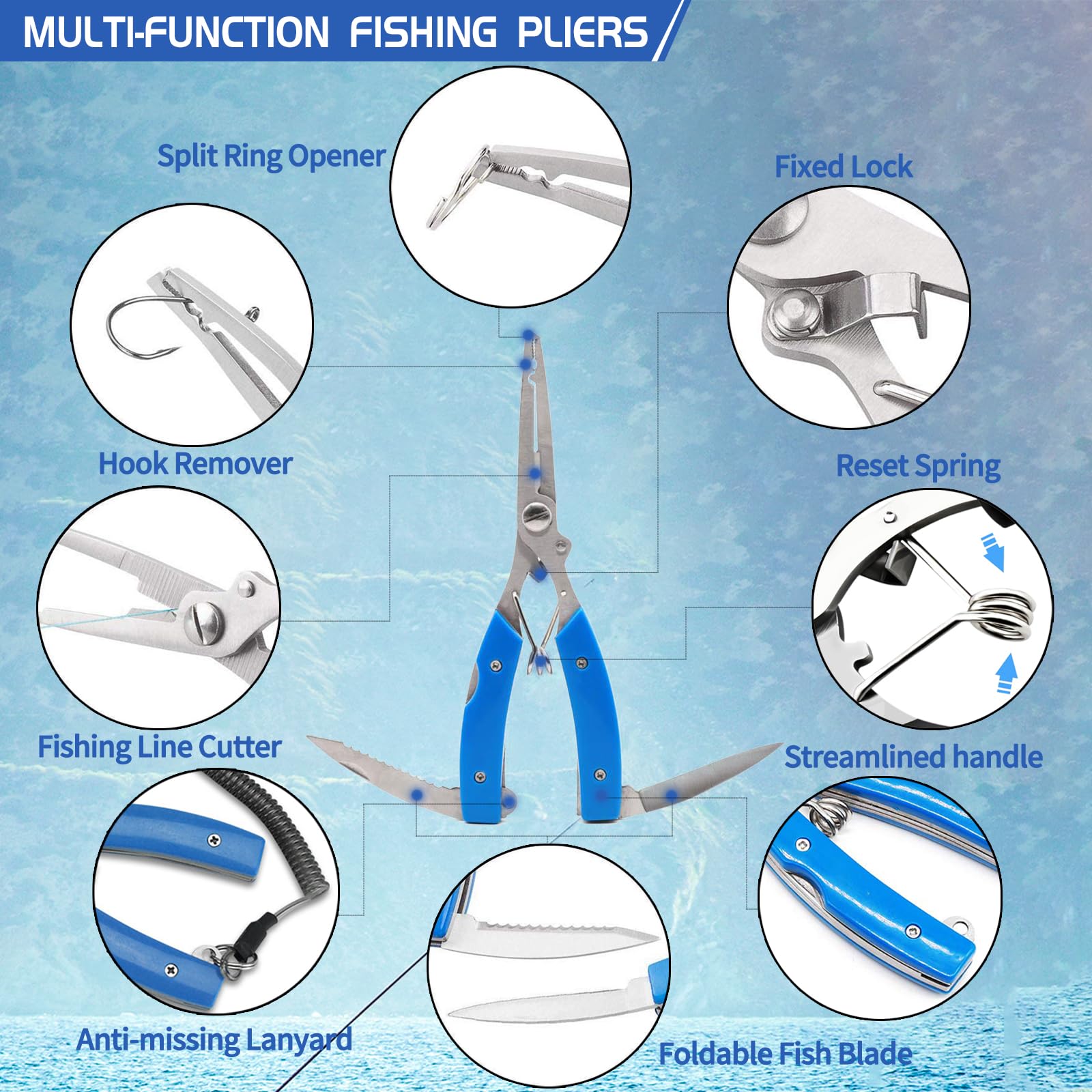 MULTI-FUNCTION FISHING PLIERS

Split Ring Opener

Fixed Lock

Hook Remover

Reset Spring

Fishing Line Cutter

Streamlined handle

Anti-missing Lanyard

Foldable Fish Blade