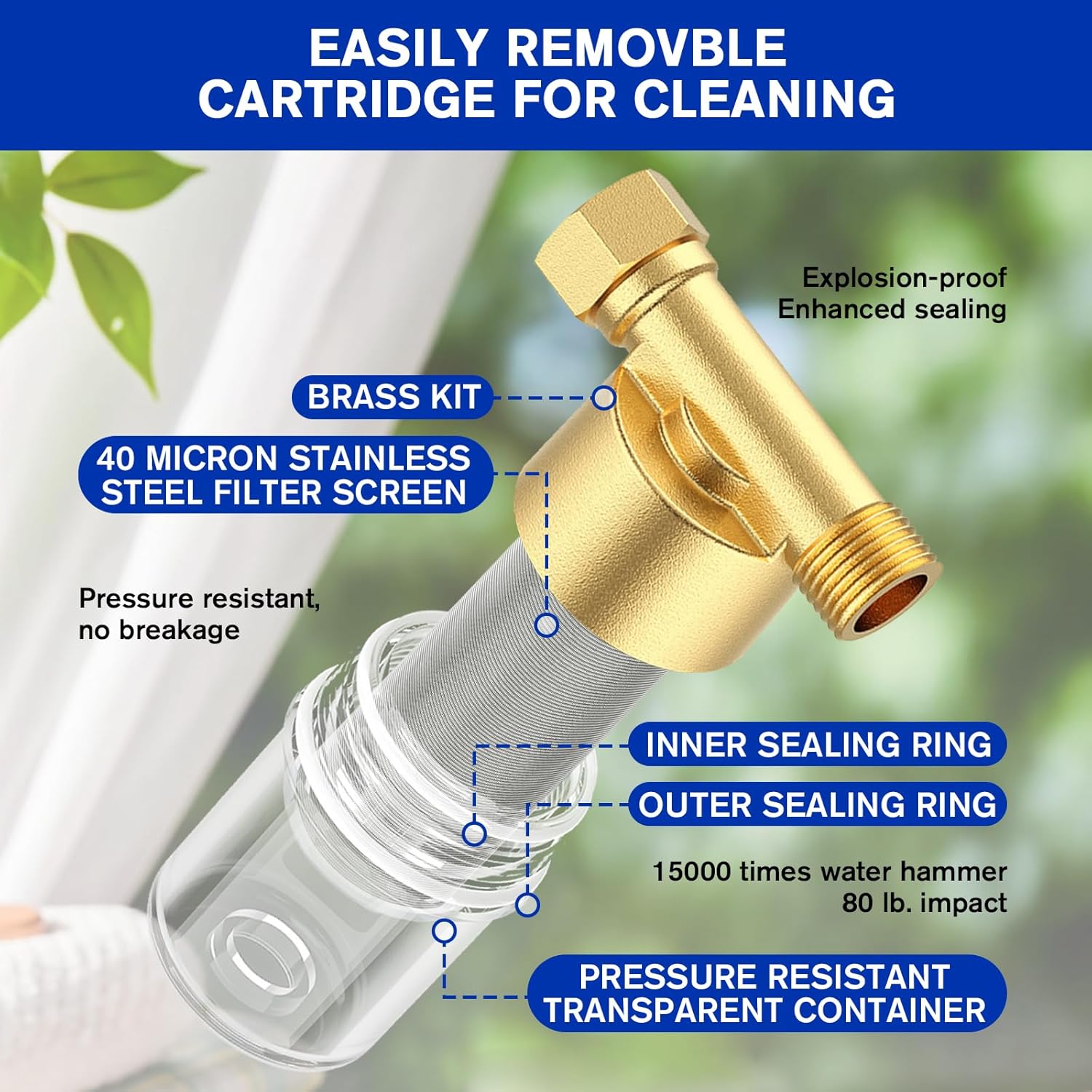 EASILY REMOVBLE CARTRIDGE FOR CLEANING

Explosion-proof
Enhanced sealing

BRASS KIT

40 MICRON STAINLESS STEEL FILTER SCREEN

Pressure resistant, no breakage

INNER SEALING RING

OUTER SEALING RING

15000 times water hammer
80 lb. impact

PRESSURE RESISTANT TRANSPARENT CONTAINER