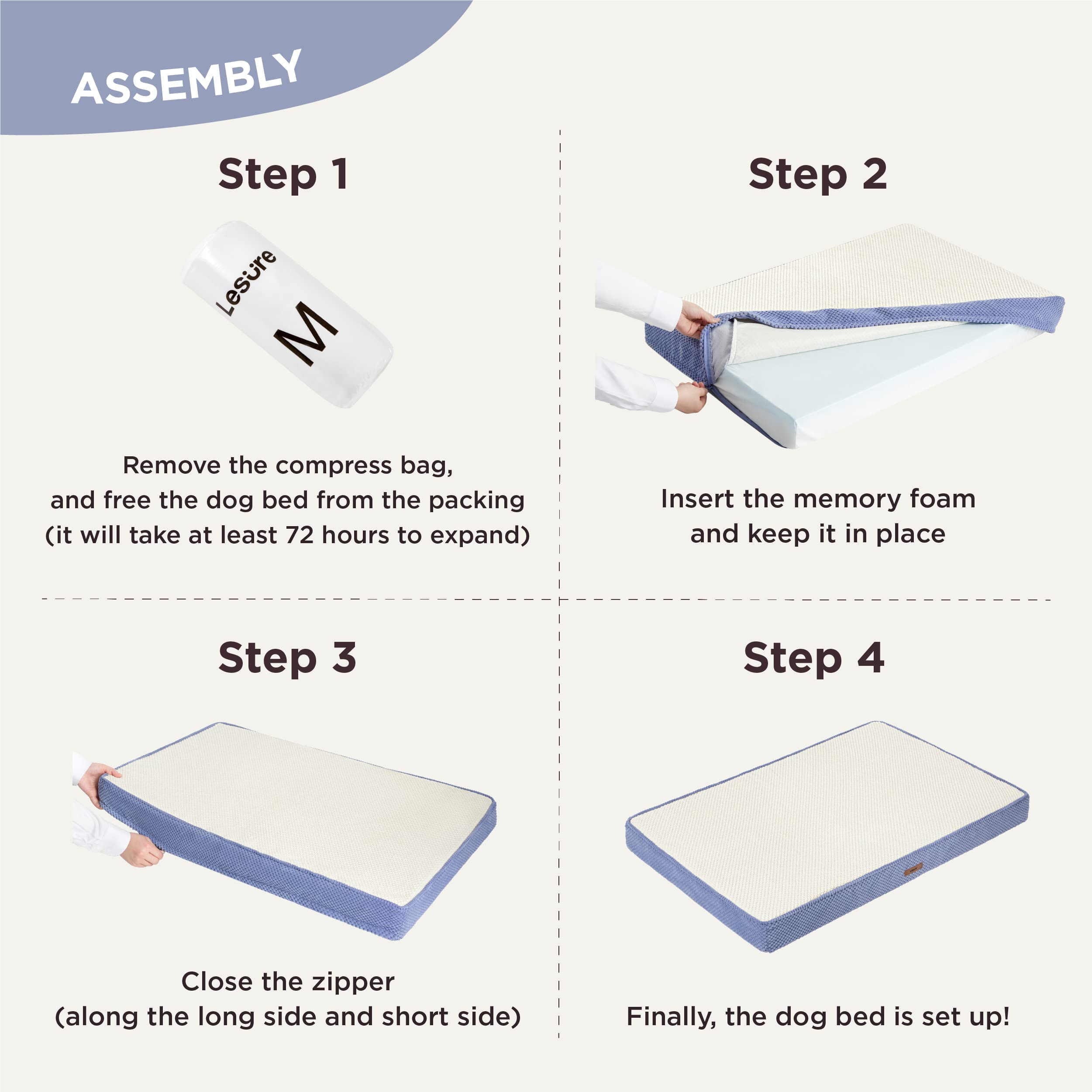 ASSEMBLY

Step 1

Lesure
M

Remove the compress bag, and free the dog bed from the packing (it will take at least 72 hours to expand)

Step 2

Insert the memory foam and keep it in place

Step 3

Close the zipper (along the long side and short side)

Step 4

Finally, the dog bed is set up!