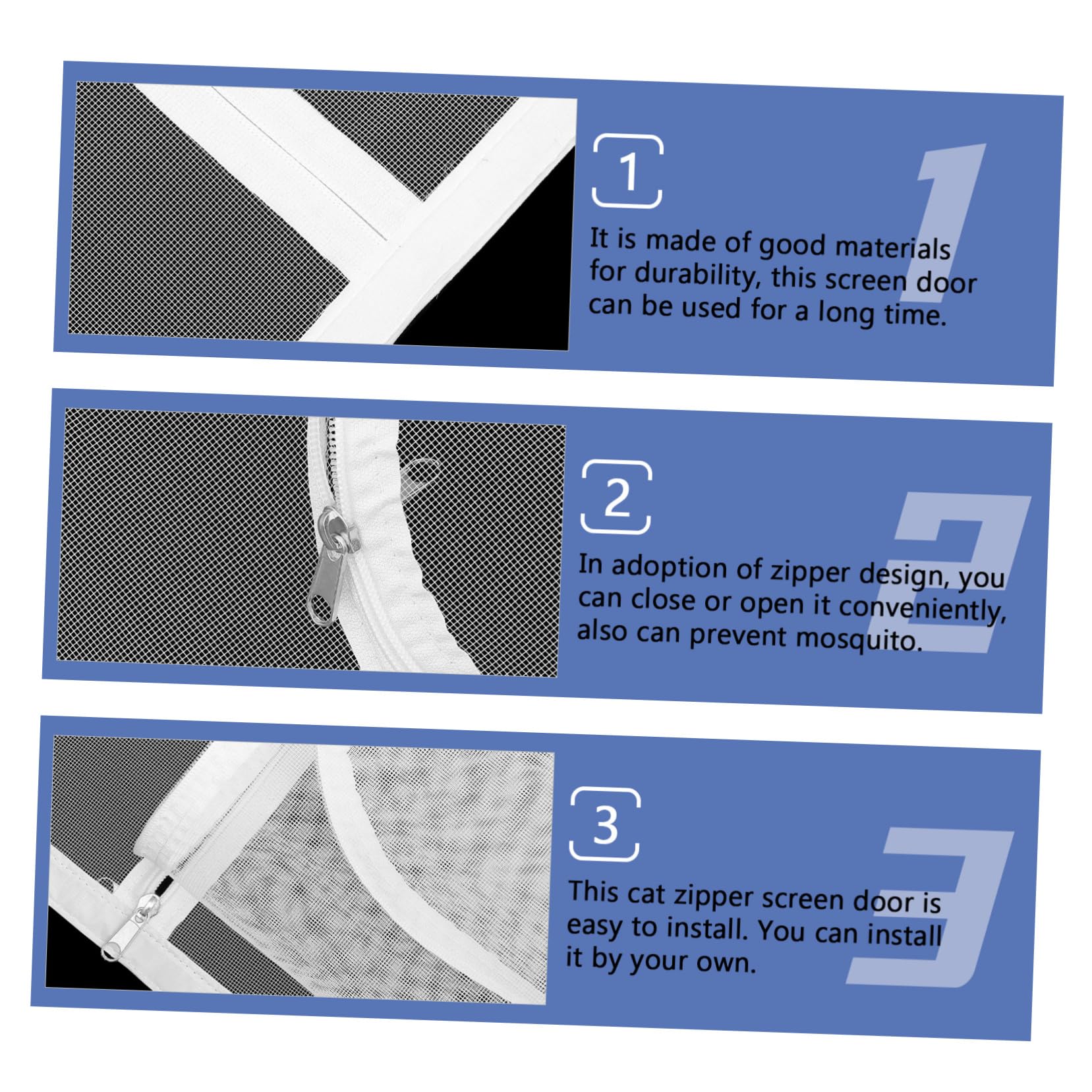 1

1

It is made of good materials for durability, this screen door can be used for a long time.

2

2

In adoption of zipper design, you can close or open it conveniently, also can prevent mosquito.

3

3

This cat zipper screen door is easy to install. You can install it by your own.