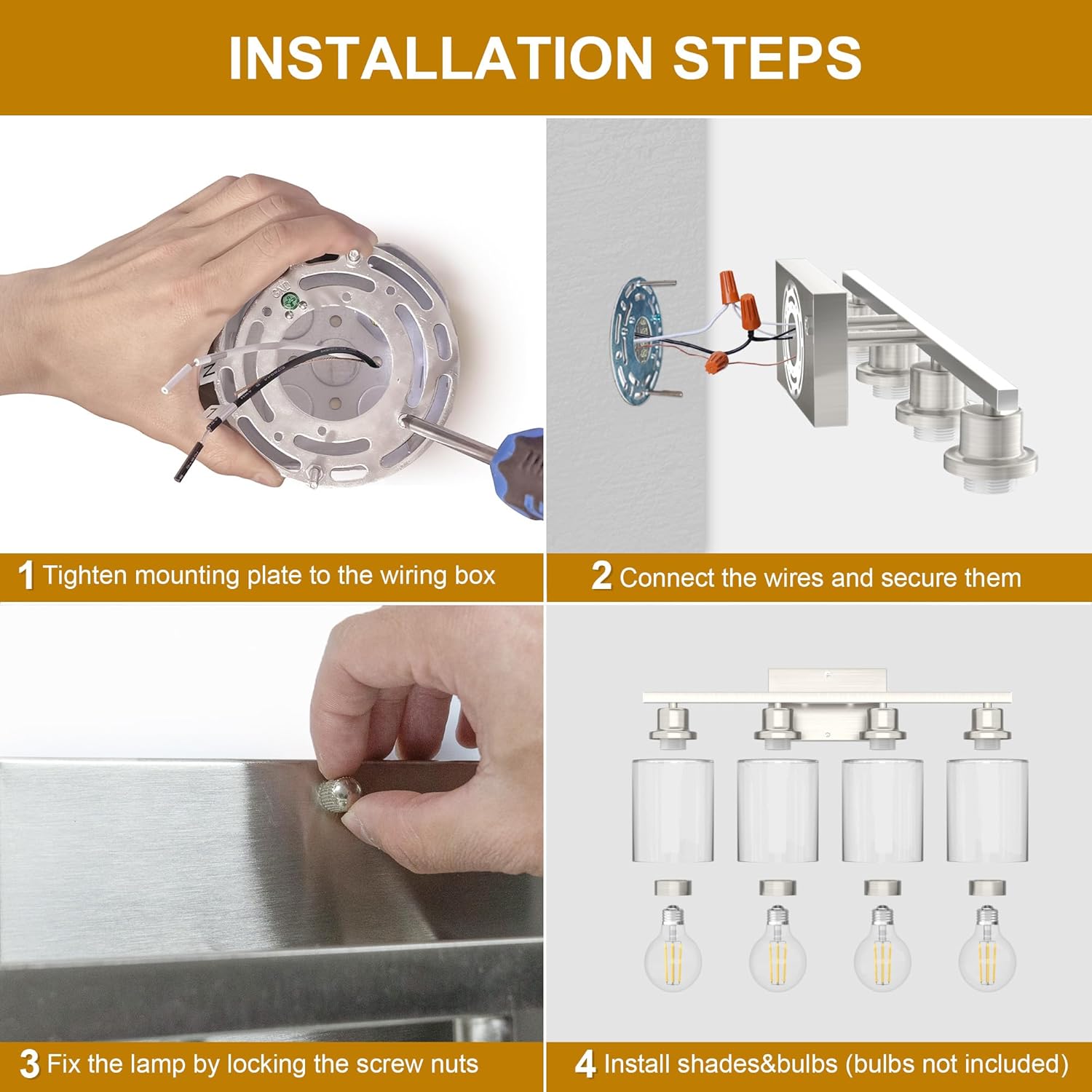 INSTALLATION STEPS

1 Tighten mounting plate to the wiring box

2 Connect the wires and secure them

3 Fix the lamp by locking the screw nuts

4 Install shades&bulbs (bulbs not included)