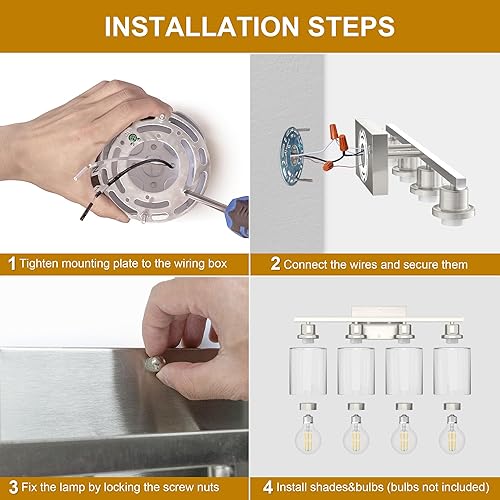 INSTALLATION STEPS

1 Tighten mounting plate to the wiring box

2 Connect the wires and secure them

3 Fix the lamp by locking the screw nuts

4 Install shades&bulbs (bulbs not included)