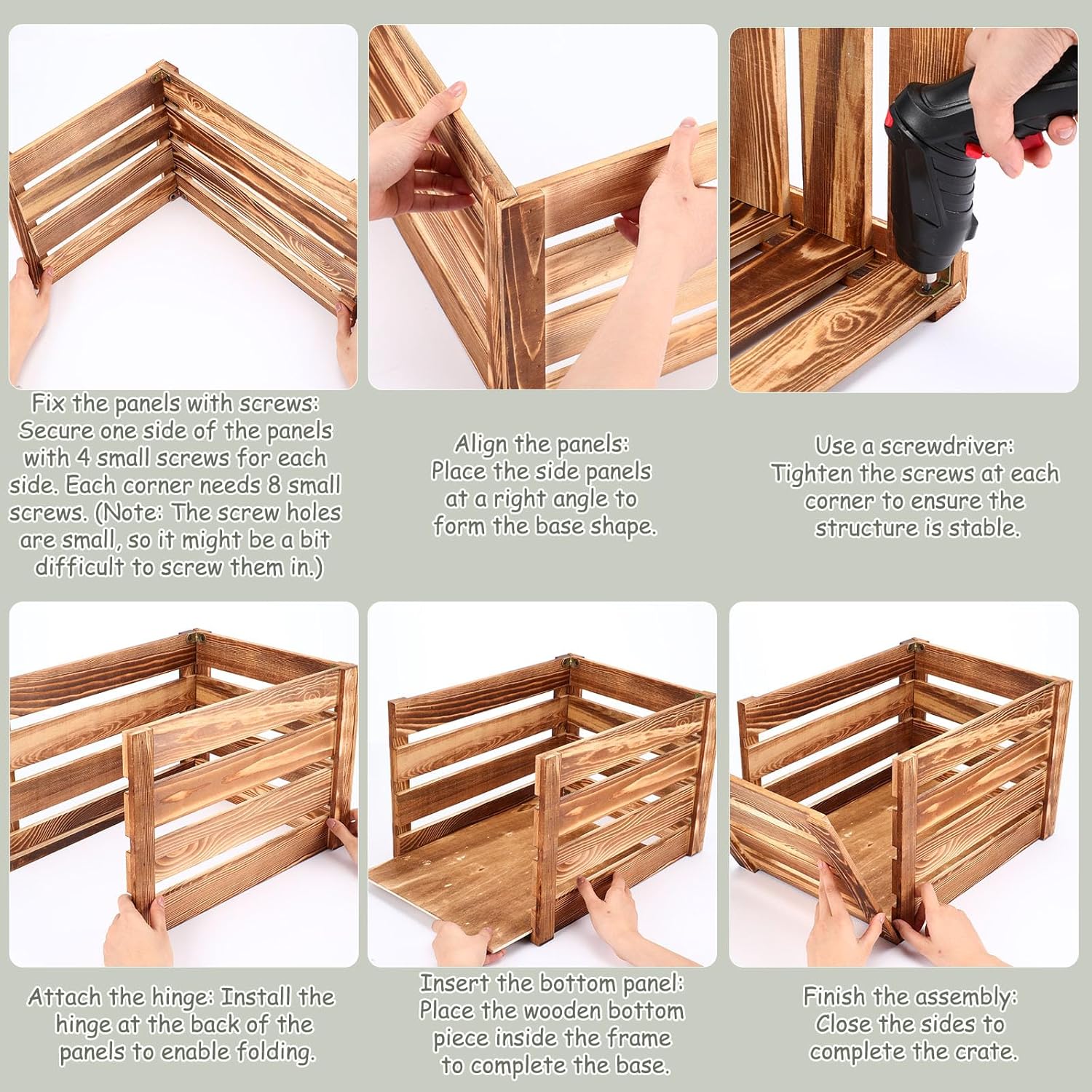 Fix the panels with screws: Secure one side of the panels with 4 small screws for each side. Each corner needs 8 small screws. (Note: The screw holes are small, so it might be a bit difficult to screw them in.)

Align the panels: Place the side panels at a right angle to form the base shape.

Use a screwdriver: Tighten the screws at each corner to ensure the structure is stable.

Attach the hinge: Install the hinge at the back of the panels to enable folding.

Insert the bottom panel: Place the wooden bottom piece inside the frame to complete the base.

Finish the assembly: Close the sides to complete the crate.