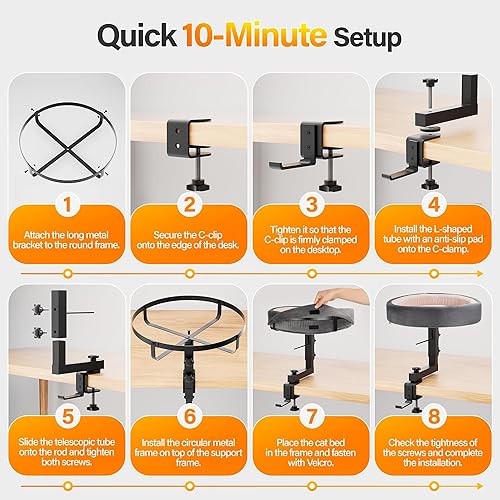 Quick 10-Minute Setup

1
Attach the long metal bracket to the round frame.

2
Secure the C-clip onto the edge of the desk.

3
Tighten it so that the C-clip is firmly clamped on the desktop.

4
Install the L-shaped tube with an anti-slip pad onto the C-clamp.

5
Slide the telescopic tube onto the rod and tighten both screws.

6
Install the circular metal frame on top of the support frame.

7
Place the cat bed in the frame and fasten with Velcro.

8
Check the tightness of the screws and complete the installation.