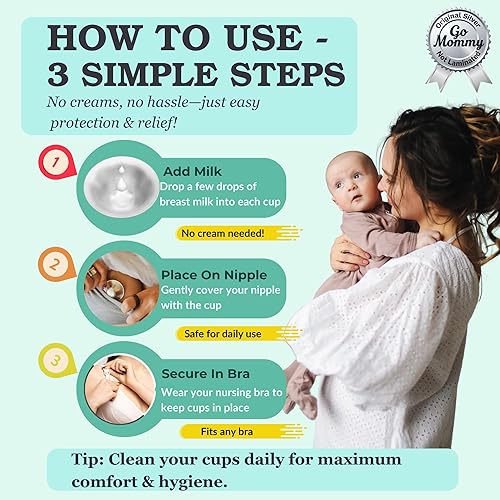 HOW TO USE - 3 SIMPLE STEPS

No creams, no hassle—just easy protection & relief!

Original Silver
Go Mommy
Not Laminated

1

Add Milk
Drop a few drops of breast milk into each cup

No cream needed!

2

Place On Nipple
Gently cover your nipple with the cup

Safe for daily use

3

Secure In Bra
Wear your nursing bra to keep cups in place

Fits any bra

Tip: Clean your cups daily for maximum comfort & hygiene.