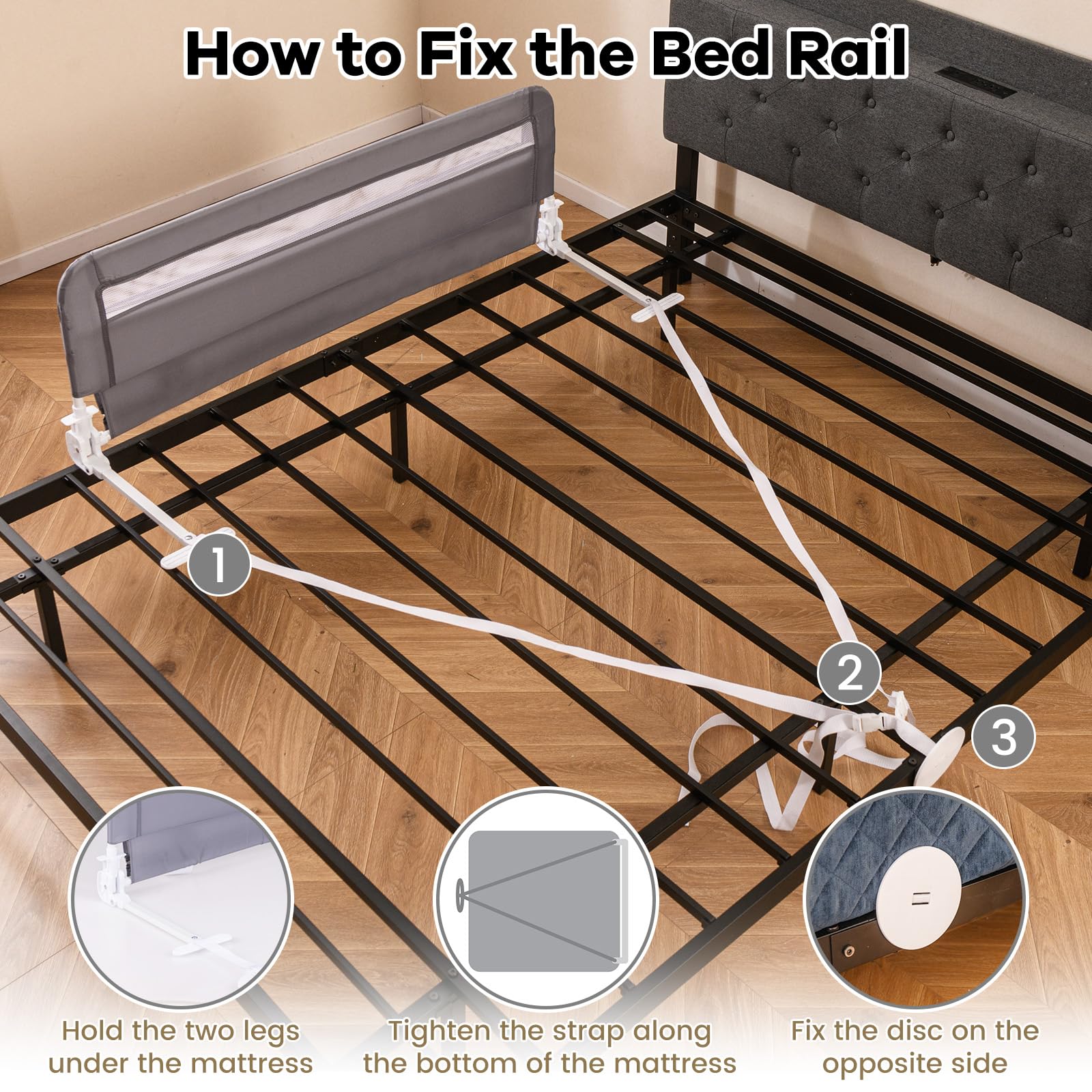 How to Fix the Bed Rail

1

2

3

Hold the two legs under the mattress

Tighten the strap along the bottom of the mattress

Fix the disc on the opposite side