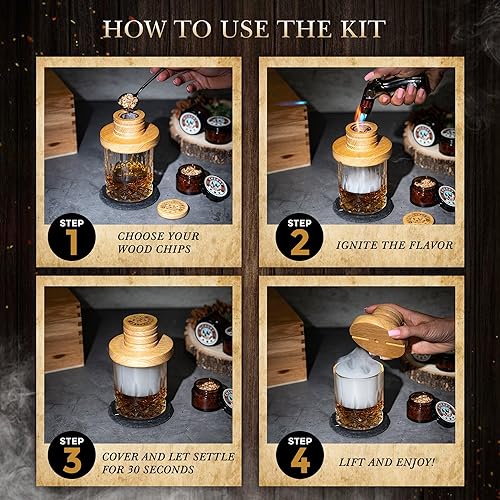 HOW TO USE THE KIT

STEP 1

CHOOSE YOUR WOOD CHIPS

STEP 2

IGNITE THE FLAVOR

STEP 3

COVER AND LET SETTLE FOR 30 SECONDS

STEP 4

LIFT AND ENJOY!