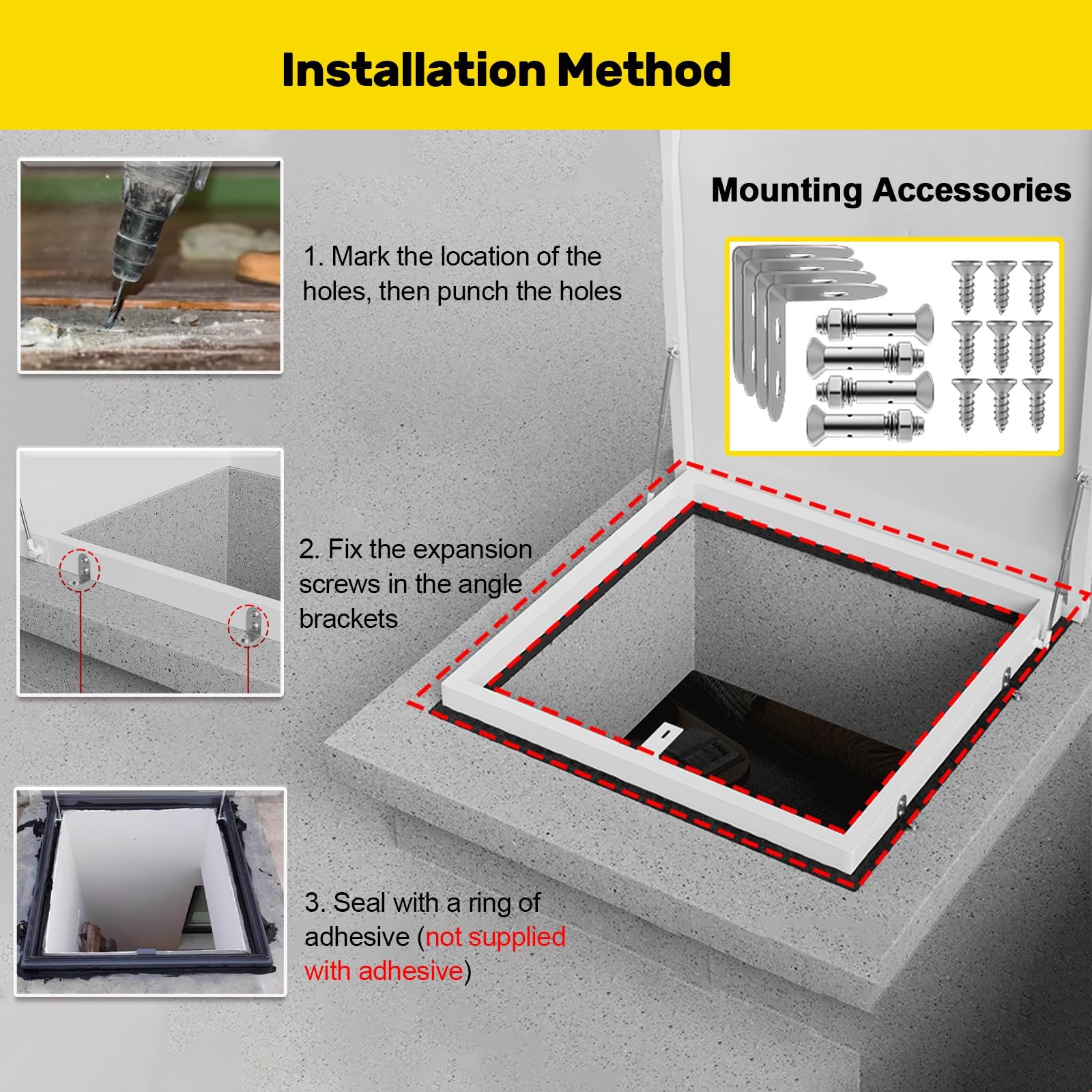 Installation Method

Mounting Accessories

1. Mark the location of the holes, then punch the holes

2. Fix the expansion screws in the angle brackets

3. Seal with a ring of adhesive (not supplied with adhesive)