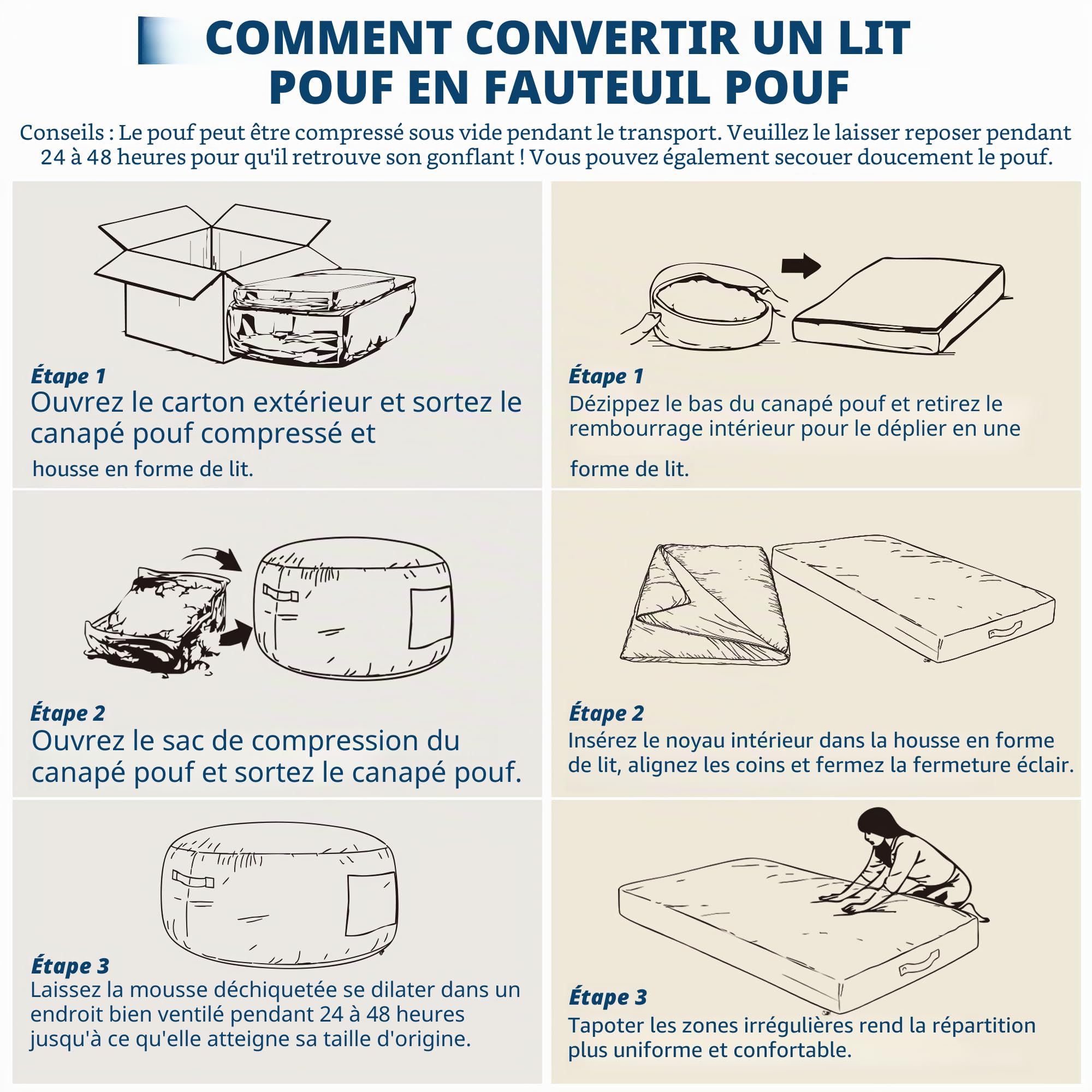 COMMENT CONVERTIR UN LIT POUF EN FAUTEUIL POUF

Conseils : Le pouf peut être compressé sous vide pendant le transport. Veuillez le laisser reposer pendant 24 à 48 heures pour qu'il retrouve son gonflant ! Vous pouvez également secouer doucement le pouf.

Étape 1
Ouvrez le carton extérieur et sortez le canapé pouf compressé et housse en forme de lit.

Étape 2
Ouvrez le sac de compression du canapé pouf et sortez le canapé pouf.

Étape 3
Laissez la mousse déchiquetée se dilater dans un endroit bien ventilé pendant 24 à 48 heures jusqu'à ce qu'elle atteigne sa taille d'origine.

Étape 1
Dézippez le bas du canapé pouf et retirez le rembourrage intérieur pour le déplier en une forme de lit.

Étape 2
Insérez le noyau intérieur dans la housse en forme de lit, alignez les coins et fermez la fermeture éclair.

Étape 3
Tapoter les zones irrégulières rend la répartition plus uniforme et confortable.