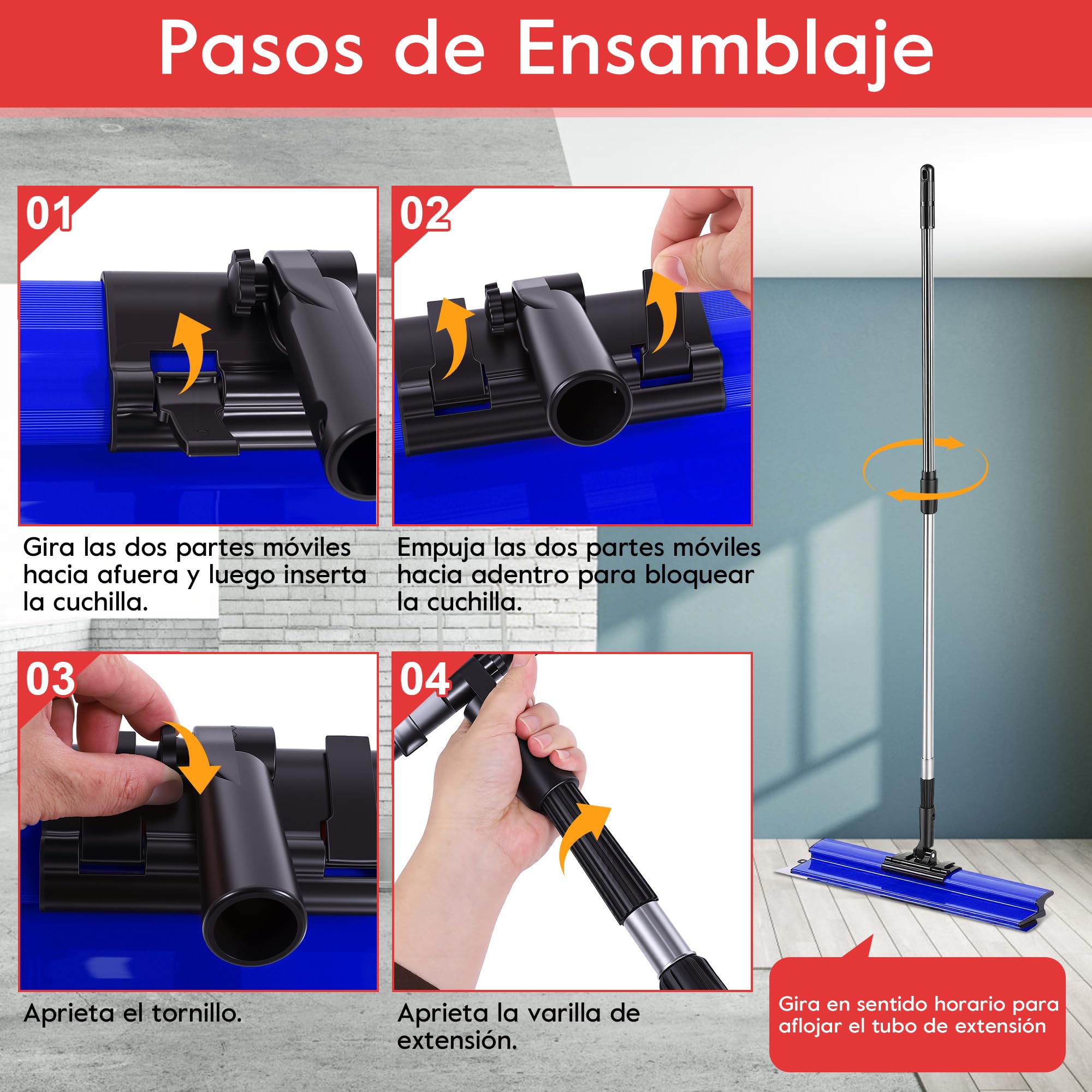 Pasos de Ensamblaje

01

Gira las dos partes móviles hacia afuera y luego inserta la cuchilla.

02

Empuja las dos partes móviles hacia adentro para bloquear la cuchilla.

03

Aprieta el tornillo.

04

Aprieta la varilla de extensión.

Gira en sentido horario para aflojar el tubo de extensión