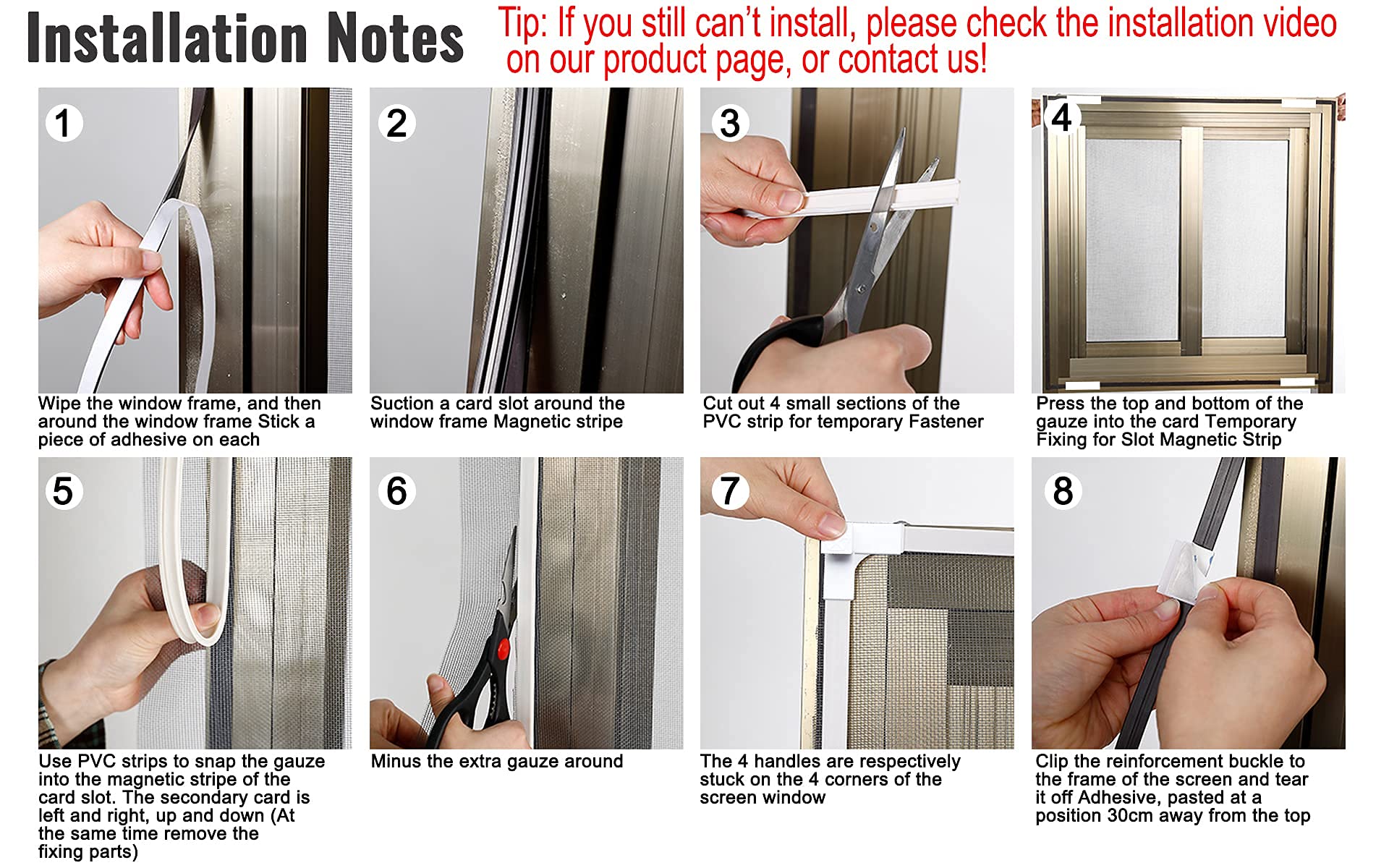 Installation Notes

Tip: If you still can't install, please check the installation video on our product page, or contact us!

1

Wipe the window frame, and then around the window frame Stick a piece of adhesive on each

2

Suction a card slot around the window frame Magnetic stripe

3

Cut out 4 small sections of the PVC strip for temporary Fastener

4

Press the top and bottom of the gauze into the card Temporary Fixing for Slot Magnetic Strip

5

Use PVC strips to snap the gauze into the magnetic stripe of the card slot. The secondary card is left and right, up and down (At the same time remove the fixing parts)

6

Minus the extra gauze around

7

The 4 handles are respectively stuck on the 4 corners of the screen window

8

Clip the reinforcement buckle to the frame of the screen and tear it off Adhesive, pasted at a position 30cm away from the top