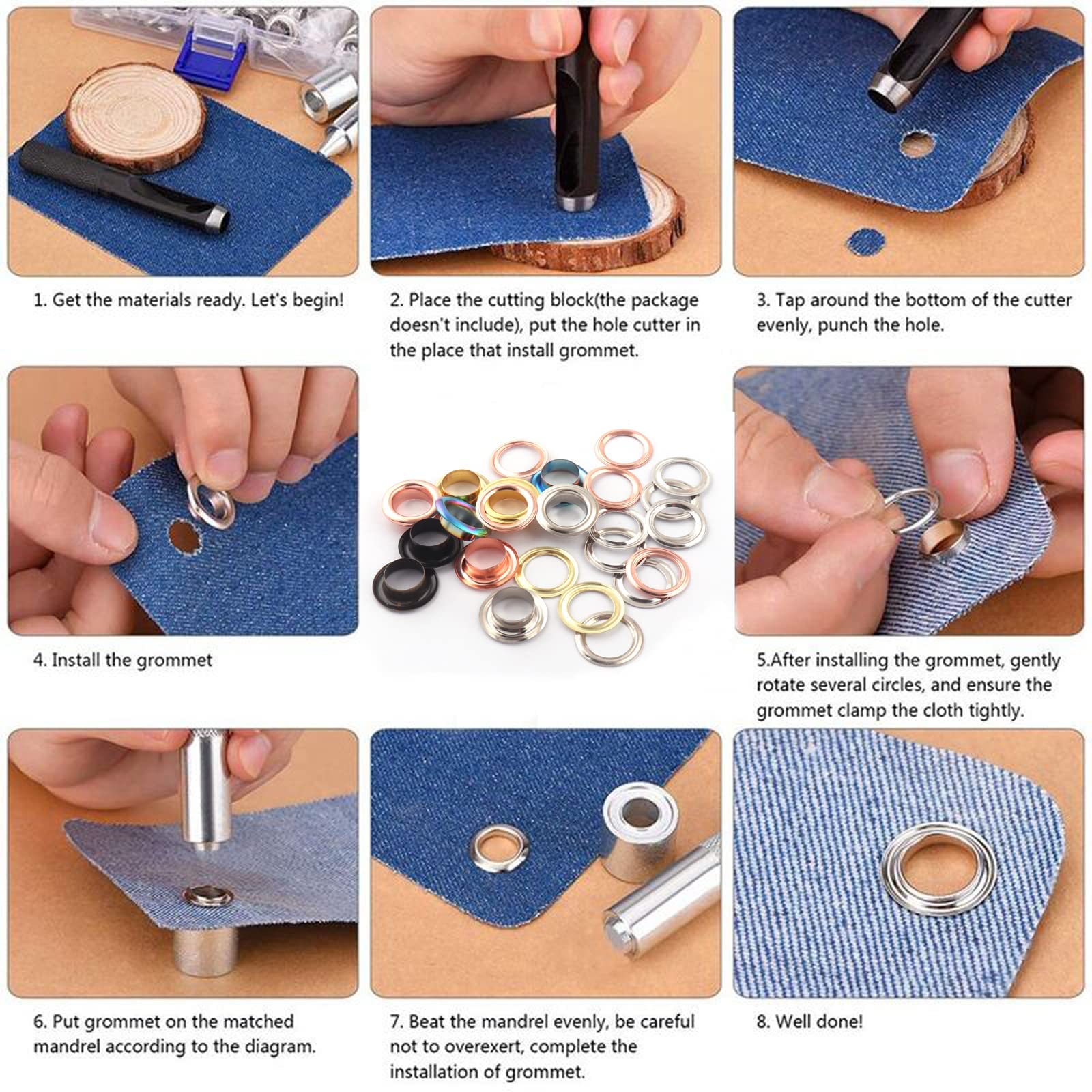 1. Get the materials ready. Let's begin!

2. Place the cutting block(the package doesn't include), put the hole cutter in the place that install grommet.

3. Tap around the bottom of the cutter evenly, punch the hole.

4. Install the grommet

5.After installing the grommet, gently rotate several circles, and ensure the grommet clamp the cloth tightly.

6. Put grommet on the matched mandrel according to the diagram.

7. Beat the mandrel evenly, be careful not to overexert, complete the installation of grommet.

8. Well done!