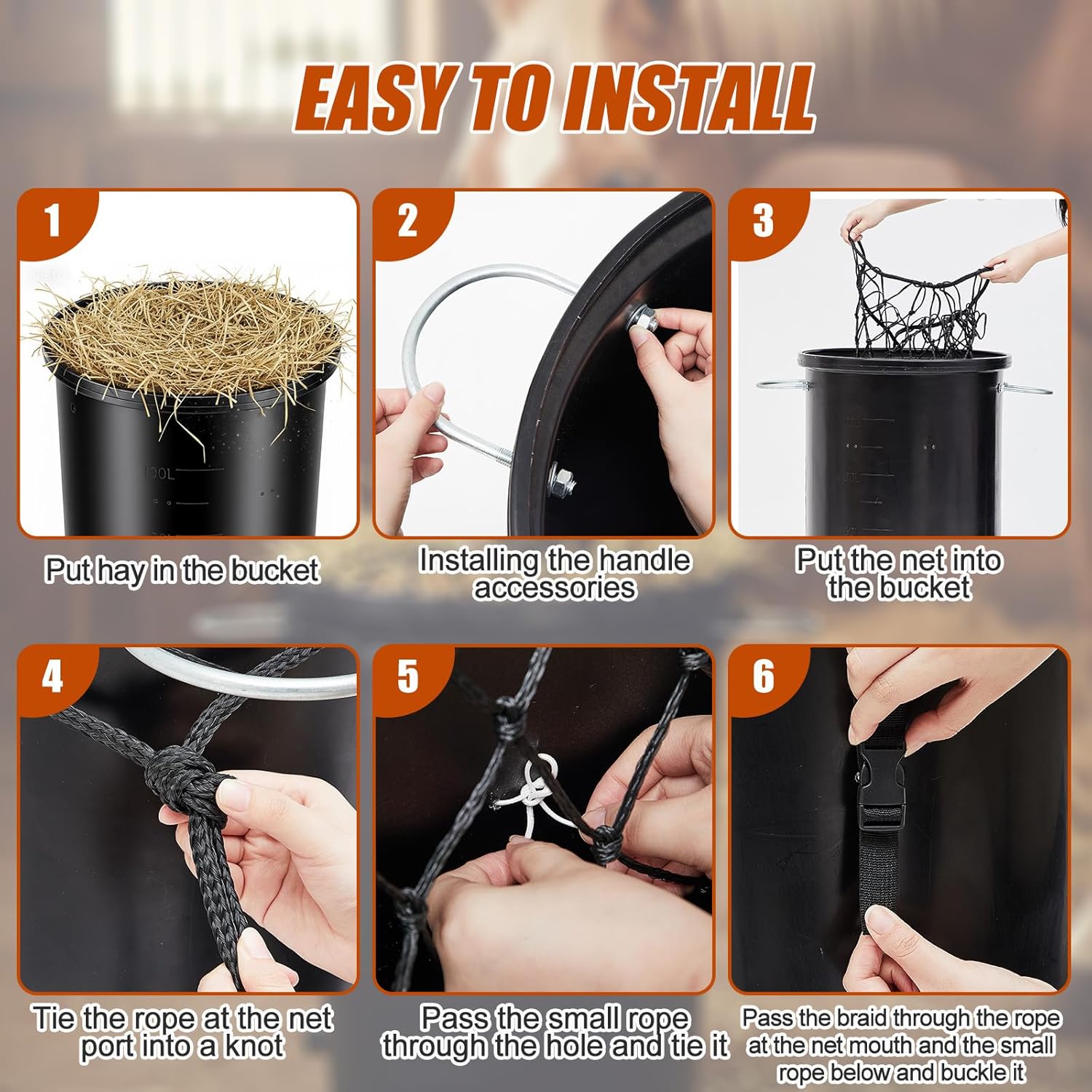 EASY TO INSTALL

1

100L

Put hay in the bucket

2

Installing the handle accessories

3

Put the net into the bucket

4

Tie the rope at the net port into a knot

5

Pass the small rope through the hole and tie it

6

Pass the braid through the rope at the net mouth and the small rope below and buckle it