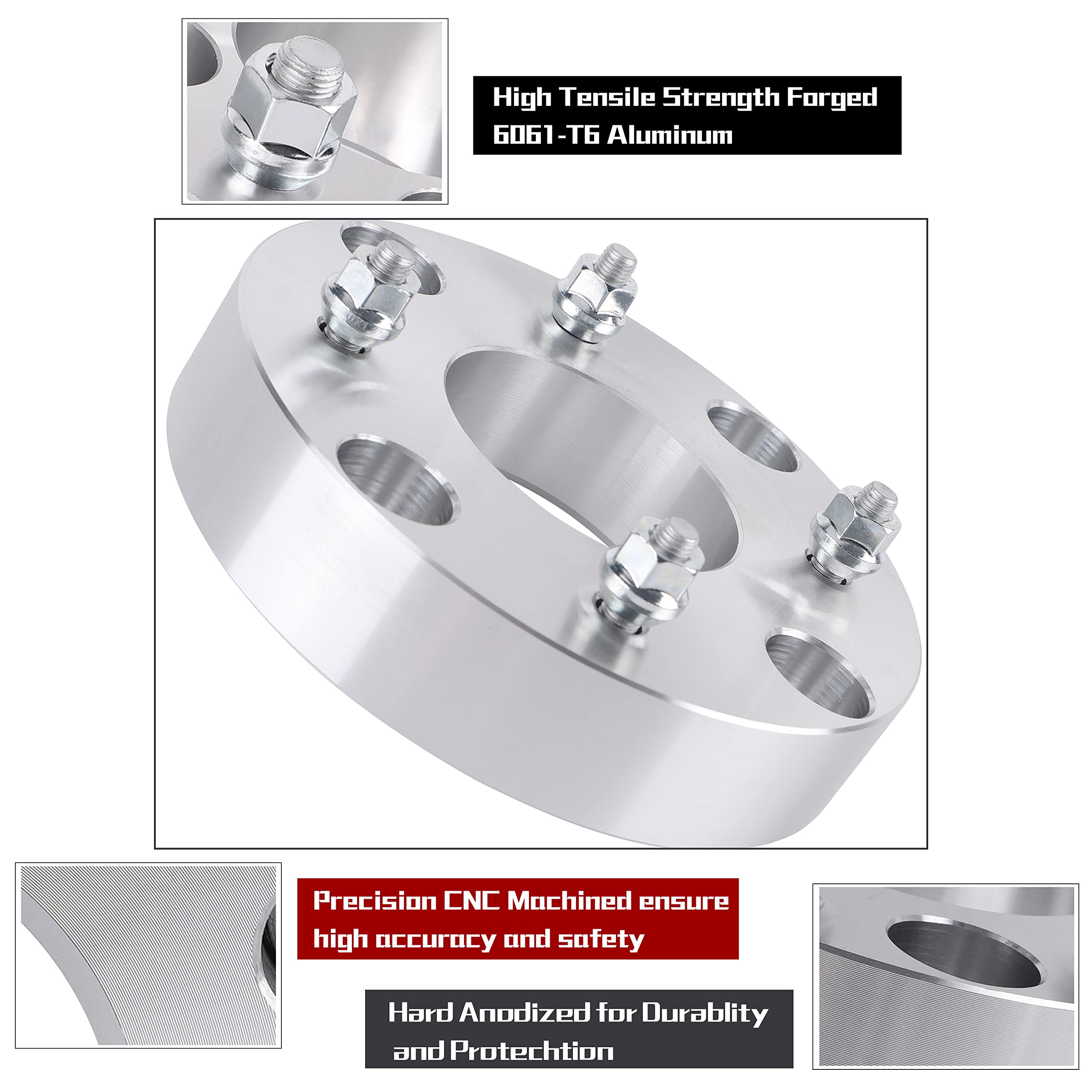 High Tensile Strength Forged 6061-T6 Aluminum

Precision CNC Machined ensure high accuracy and safety

Hard Anodized for Durablity and Protechtion