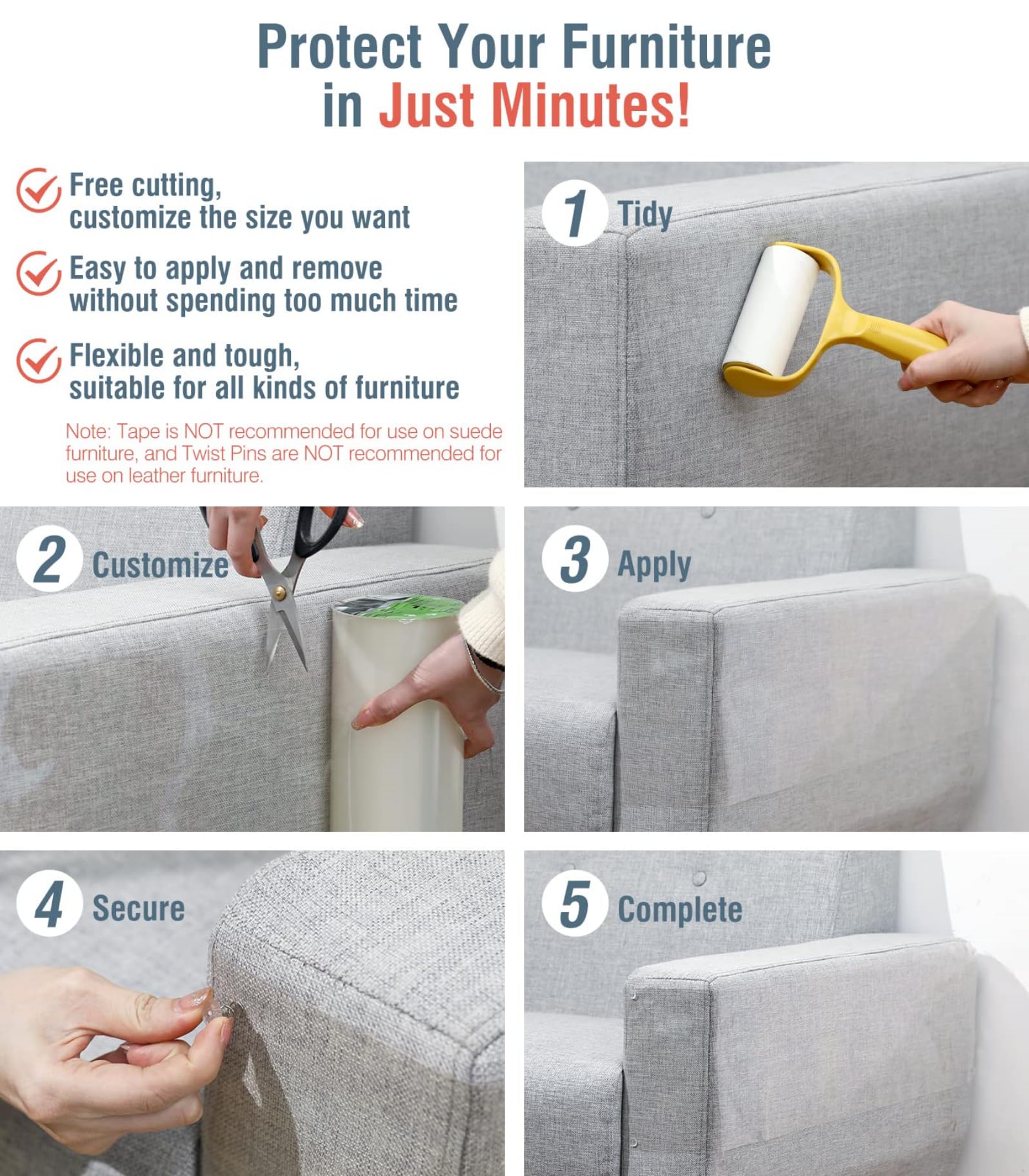 Protect Your Furniture in Just Minutes!

Free cutting, customize the size you want

Easy to apply and remove without spending too much time

Flexible and tough, suitable for all kinds of furniture

Note: Tape is NOT recommended for use on suede furniture, and Twist Pins are NOT recommended for use on leather furniture.

1 Tidy

2 Customize

3 Apply

4 Secure

5 Complete