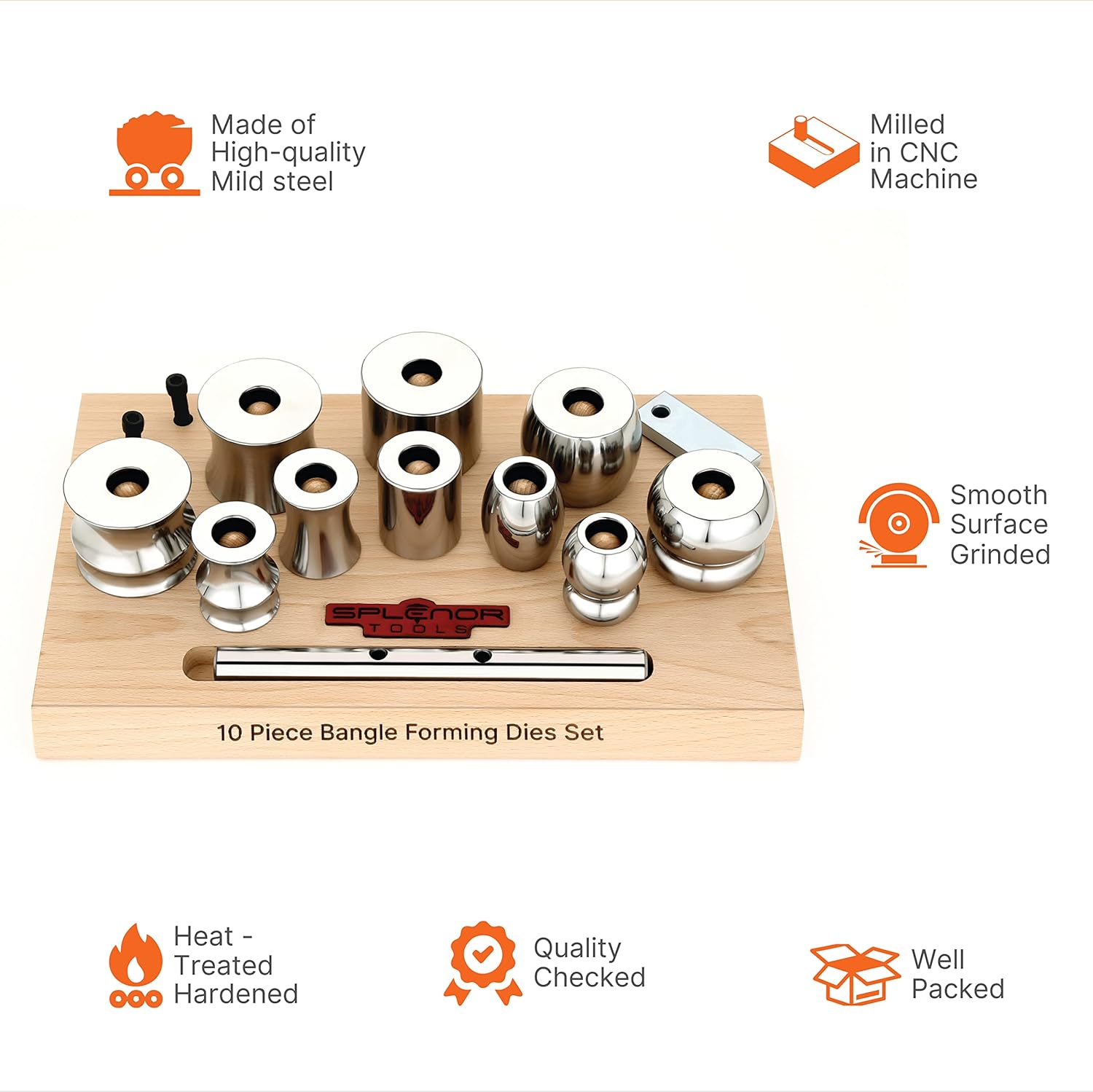 Made of High-quality Mild steel

Milled in CNC Machine

Smooth Surface Grinded

SPLENOR TOOLS

10 Piece Bangle Forming Dies Set

Heat - Treated Hardened

Quality Checked

Well Packed