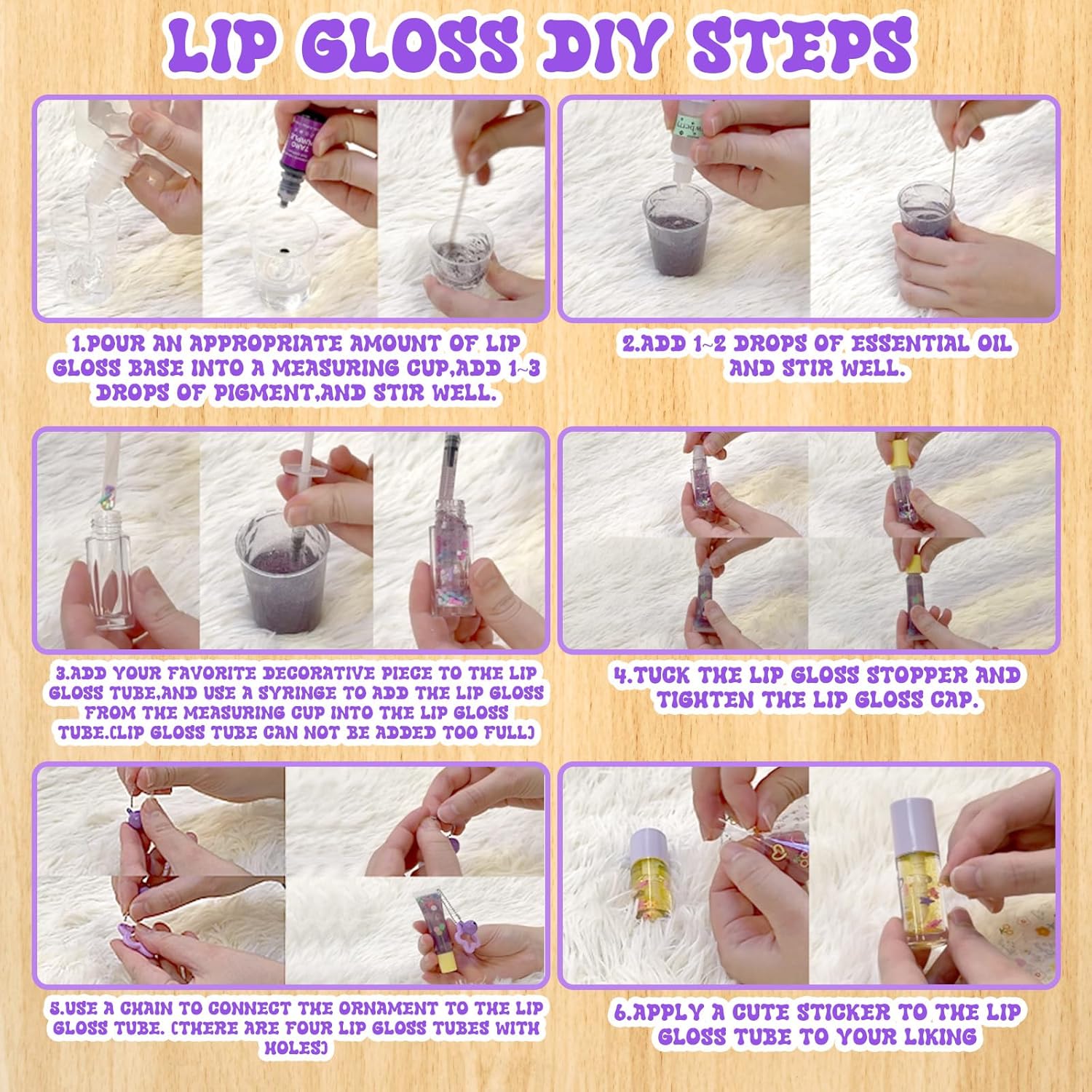 LIP GLOSS DIY STEPS

TARO PURPLE

1.POUR AN APPROPRIATE AMOUNT OF LIP GLOSS BASE INTO A MEASURING CUP,ADD 1~3 DROPS OF PIGMENT,AND STIR WELL.

2.ADD 1~2 DROPS OF ESSENTIAL OIL AND STIR WELL.

3.ADD YOUR FAVORITE DECORATIVE PIECE TO THE LIP GLOSS TUBE,AND USE A SYRINGE TO ADD THE LIP GLOSS FROM THE MEASURING CUP INTO THE LIP GLOSS TUBE.(LIP GLOSS TUBE CAN NOT BE ADDED TOO FULL)

4.TUCK THE LIP GLOSS STOPPER AND TIGHTEN THE LIP GLOSS CAP.

5.USE A CHAIN TO CONNECT THE ORNAMENT TO THE LIP GLOSS TUBE. (THERE ARE FOUR LIP GLOSS TUBES WITH HOLES)

6.APPLY A CUTE STICKER TO THE LIP GLOSS TUBE TO YOUR LIKING