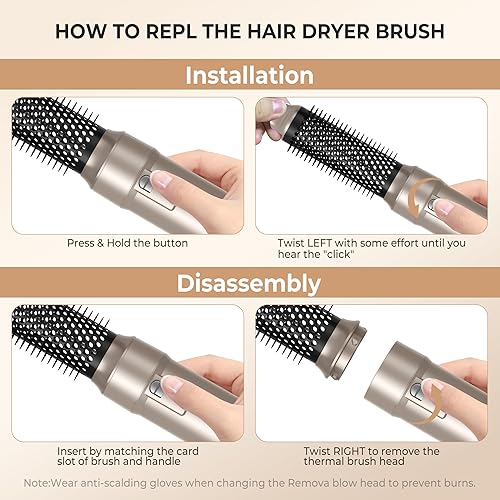 HOW TO REPL THE HAIR DRYER BRUSH

Installation

Press & Hold the button

Twist LEFT with some effort until you hear the "click"

Disassembly

Insert by matching the card slot of brush and handle

Twist RIGHT to remove the thermal brush head

Note:Wear anti-scalding gloves when changing the Remova blow head to prevent burns.