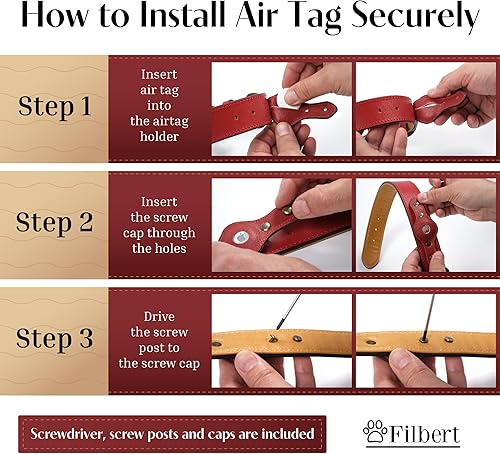 How to Install Air Tag Securely

Step 1

Insert air tag into the airtag holder

Step 2

Insert the screw cap through the holes

Step 3

Drive the screw post to the screw cap

Screwdriver, screw posts and caps are included

Filbert