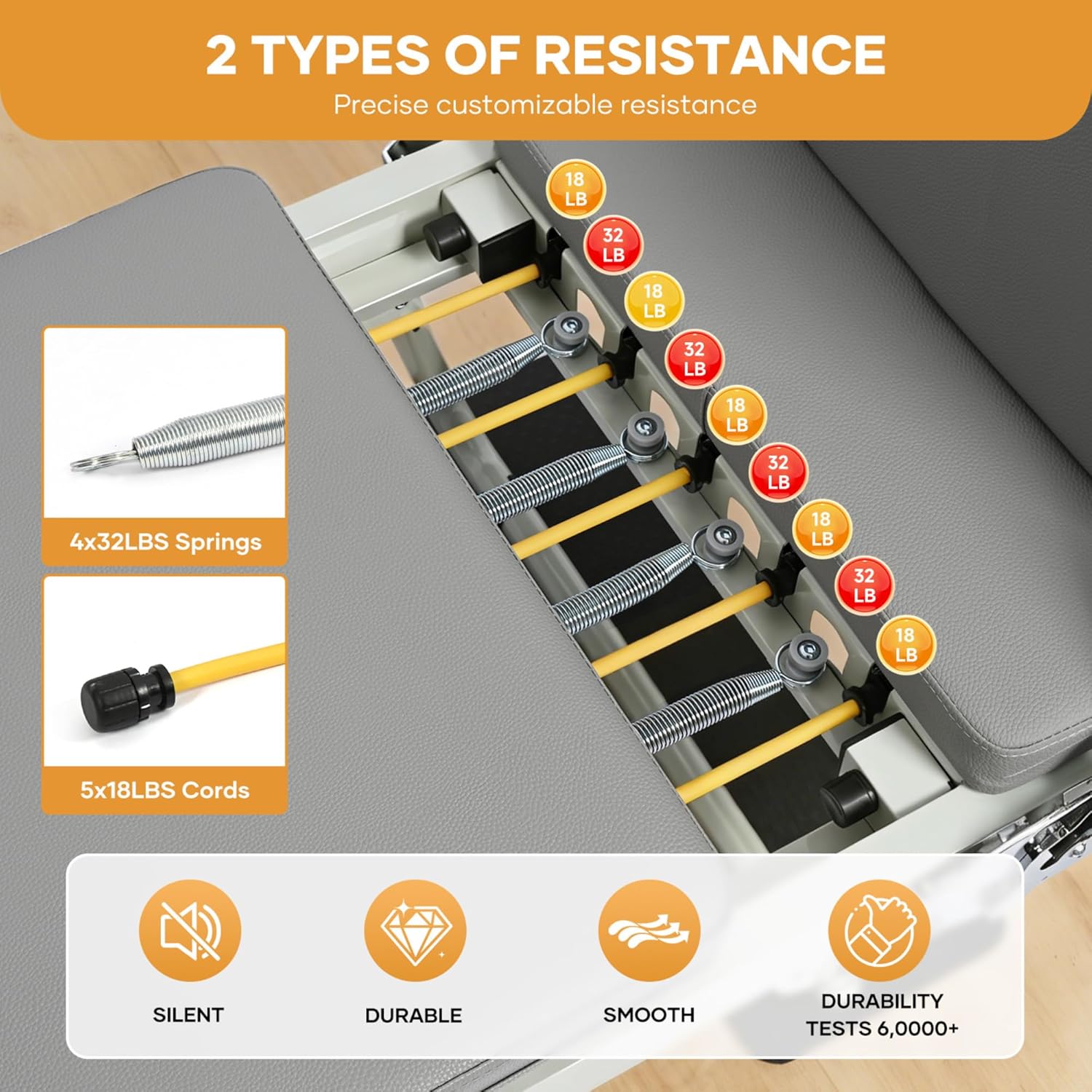 2 TYPES OF RESISTANCE

Precise customizable resistance

18 LB

32 LB

18 LB

32 LB

18 LB

32 LB

18 LB

32 LB

18 LB

4x32LBS Springs

5x18LBS Cords

SILENT

DURABLE

SMOOTH

DURABILITY TESTS 6,0000+