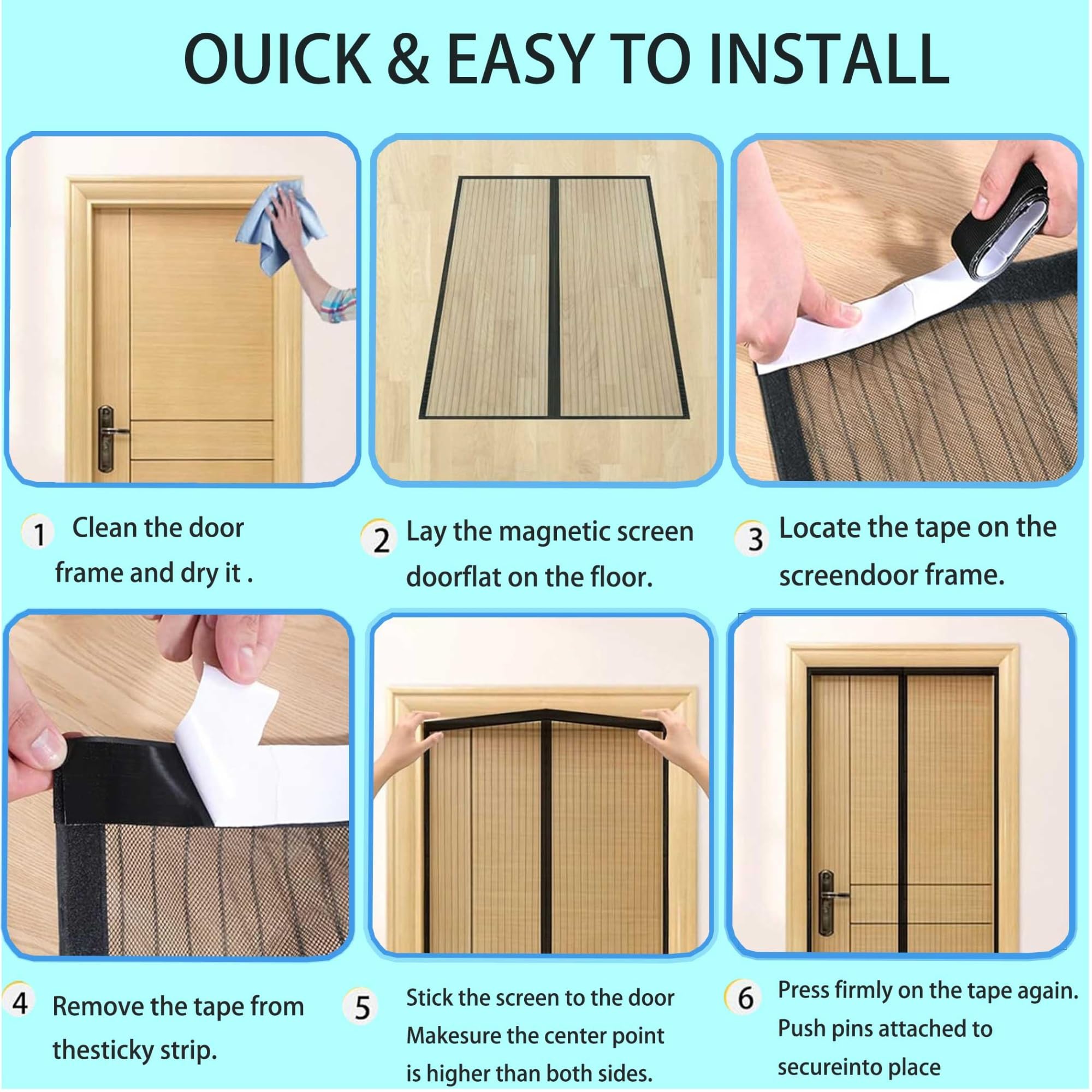 OUICK & EASY TO INSTALL

1 Clean the door frame and dry it .

2 Lay the magnetic screen doorflat on the floor.

3 Locate the tape on the screendoor frame.

4 Remove the tape from thesticky strip.

5 Stick the screen to the door Makesure the center point is higher than both sides.

6 Press firmly on the tape again. Push pins attached to secureinto place