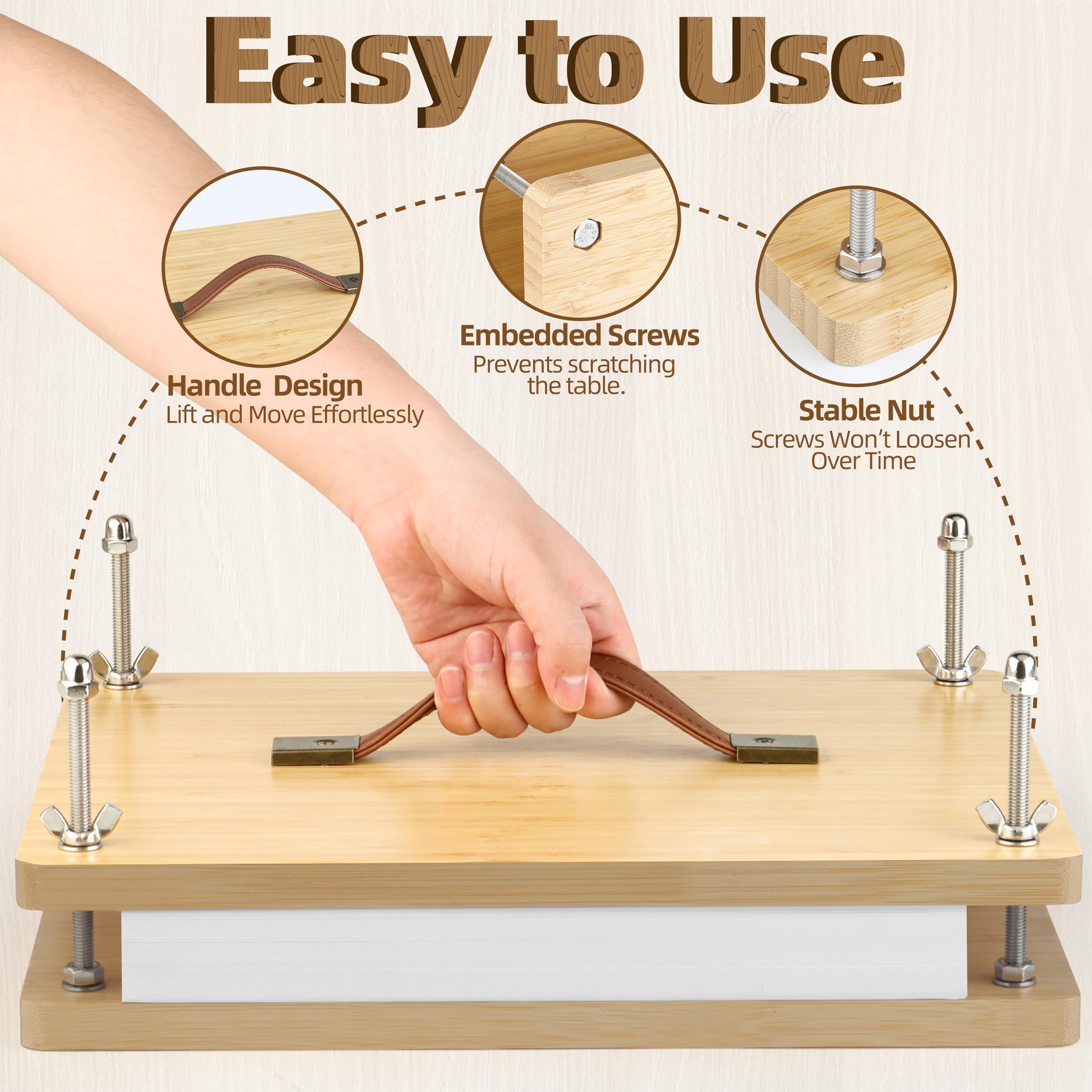 Easy to Use

Handle Design
Lift and Move Effortlessly

Embedded Screws
Prevents scratching the table.

Stable Nut
Screws Won't Loosen Over Time