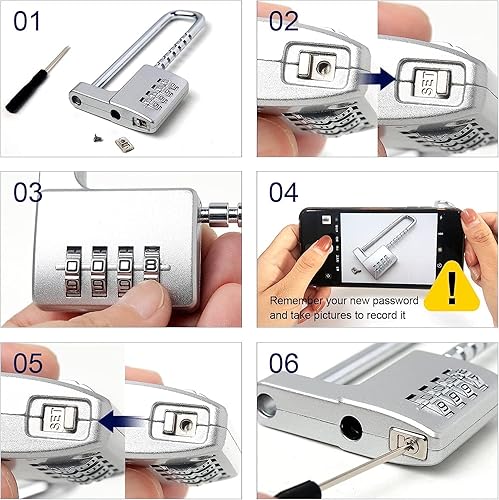 01

02

SET

03

0 0 0 8

04

Remember your new password and take pictures to record it

!

05

SET

06