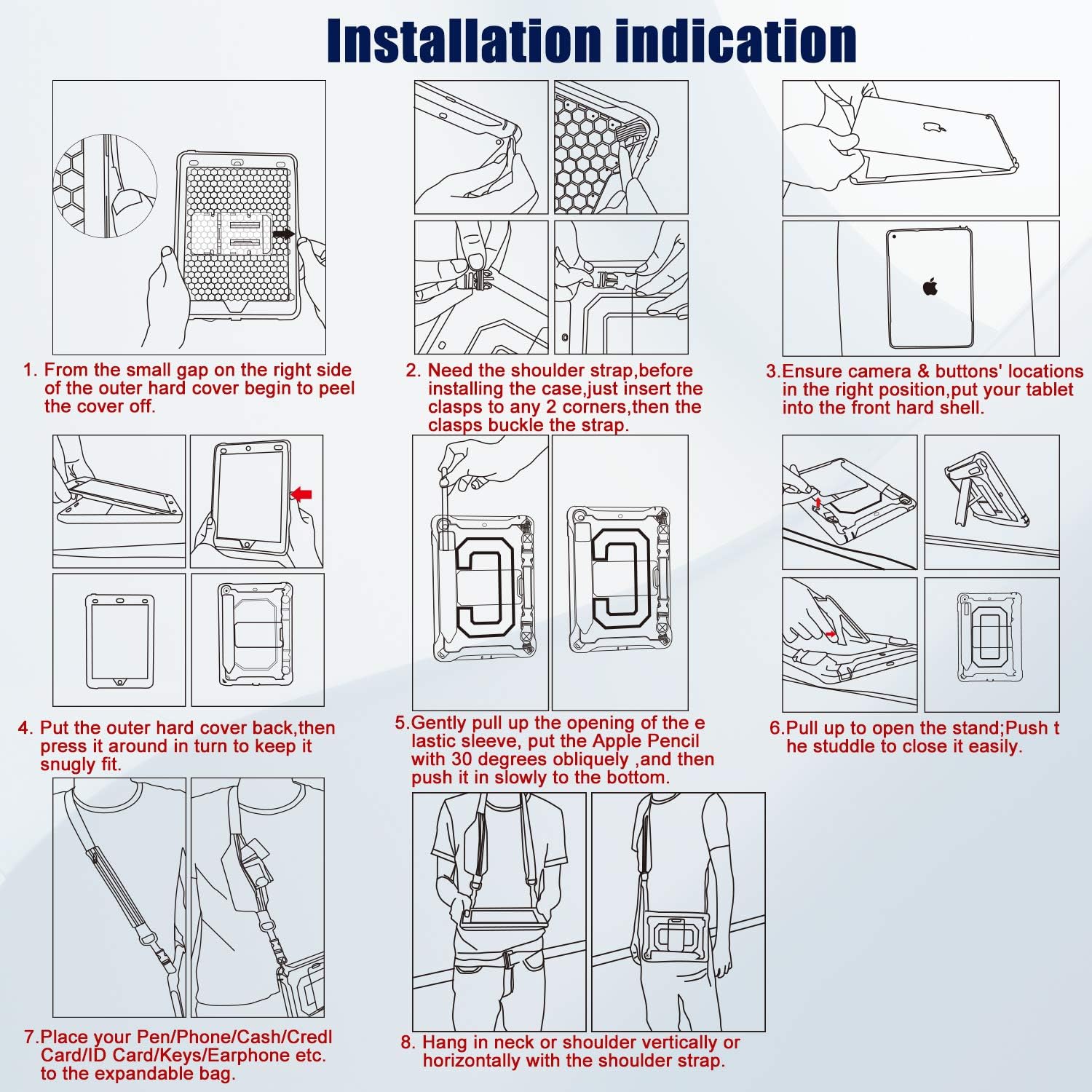 Installation indication

1. From the small gap on the right side of the outer hard cover begin to peel the cover off.

2. Need the shoulder strap,before installing the case,just insert the clasps to any 2 corners,then the clasps buckle the strap.

3.Ensure camera & buttons' locations in the right position,put your tablet into the front hard shell.

4. Put the outer hard cover back,then press it around in turn to keep it snugly fit.

5.Gently pull up the opening of the e lastic sleeve, put the Apple Pencil with 30 degrees obliquely ,and then push it in slowly to the bottom.

6.Pull up to open the stand;Push t he studdle to close it easily.

7.Place your Pen/Phone/Cash/Credl Card/ID Card/Keys/Earphone etc. to the expandable bag.

8. Hang in neck or shoulder vertically or horizontally with the shoulder strap.