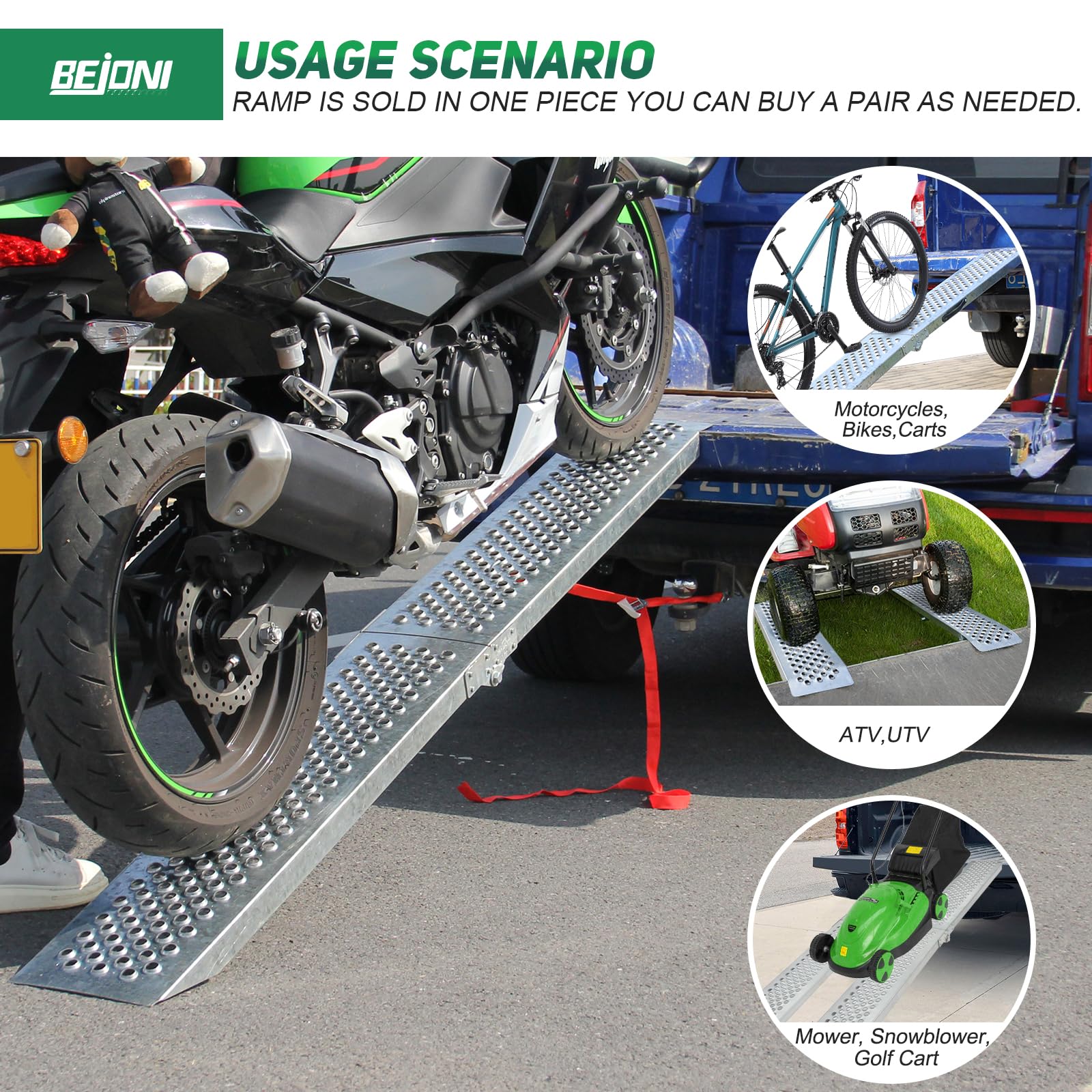 BEJONI

USAGE SCENARIO

RAMP IS SOLD IN ONE PIECE YOU CAN BUY A PAIR AS NEEDED.

Motorcycles, Bikes,Carts

ATV,UTV

Mower, Snowblower, Golf Cart