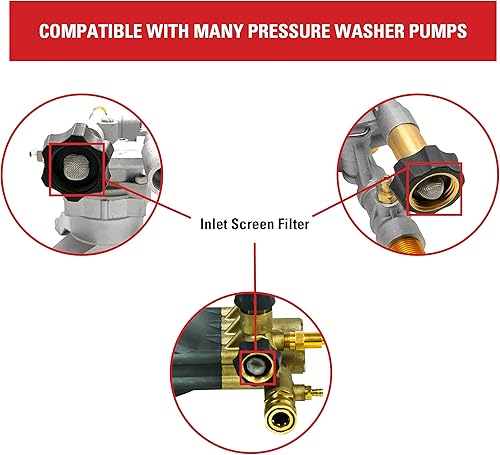 COMPATIBLE WITH MANY PRESSURE WASHER PUMPS

Inlet Screen Filter