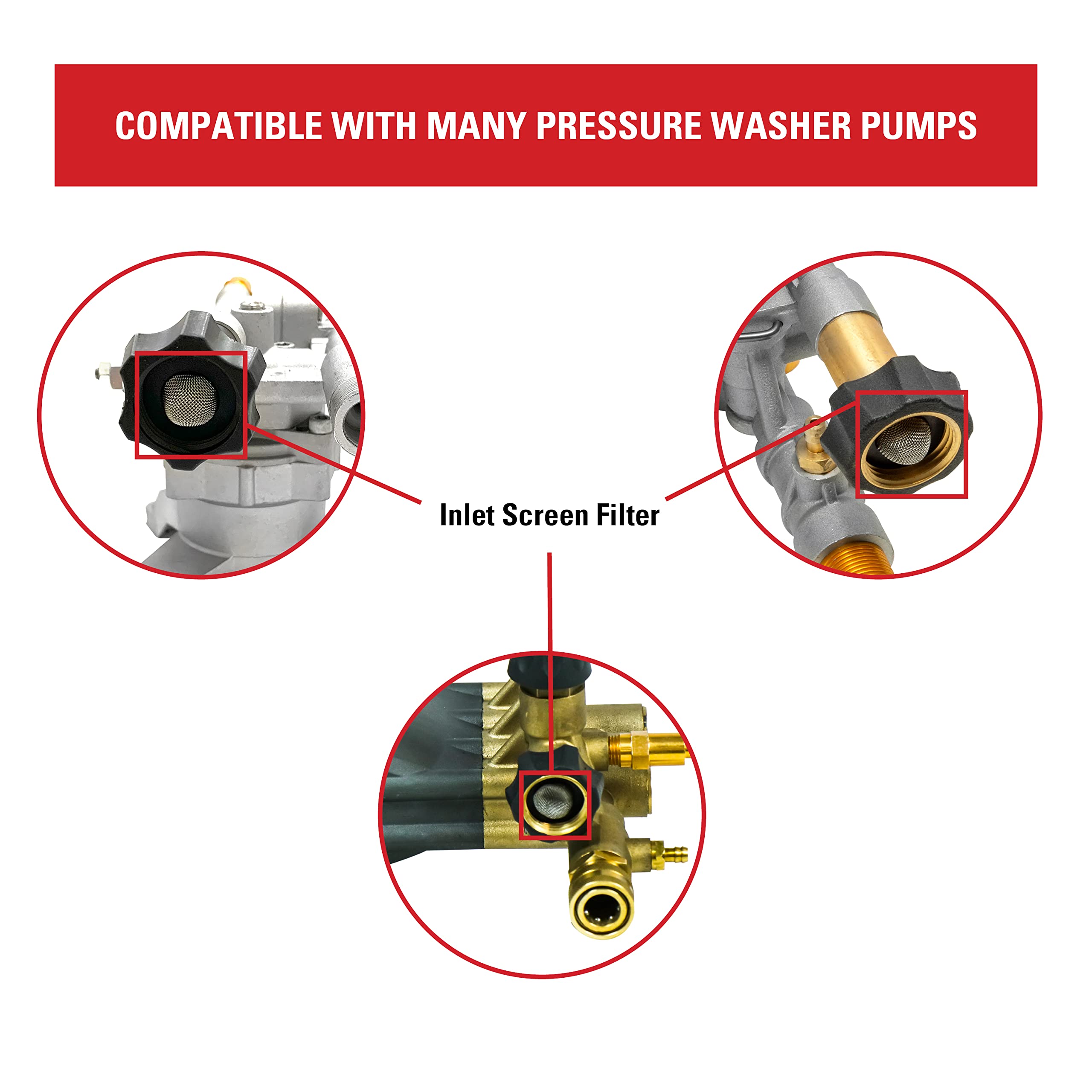 COMPATIBLE WITH MANY PRESSURE WASHER PUMPS

Inlet Screen Filter