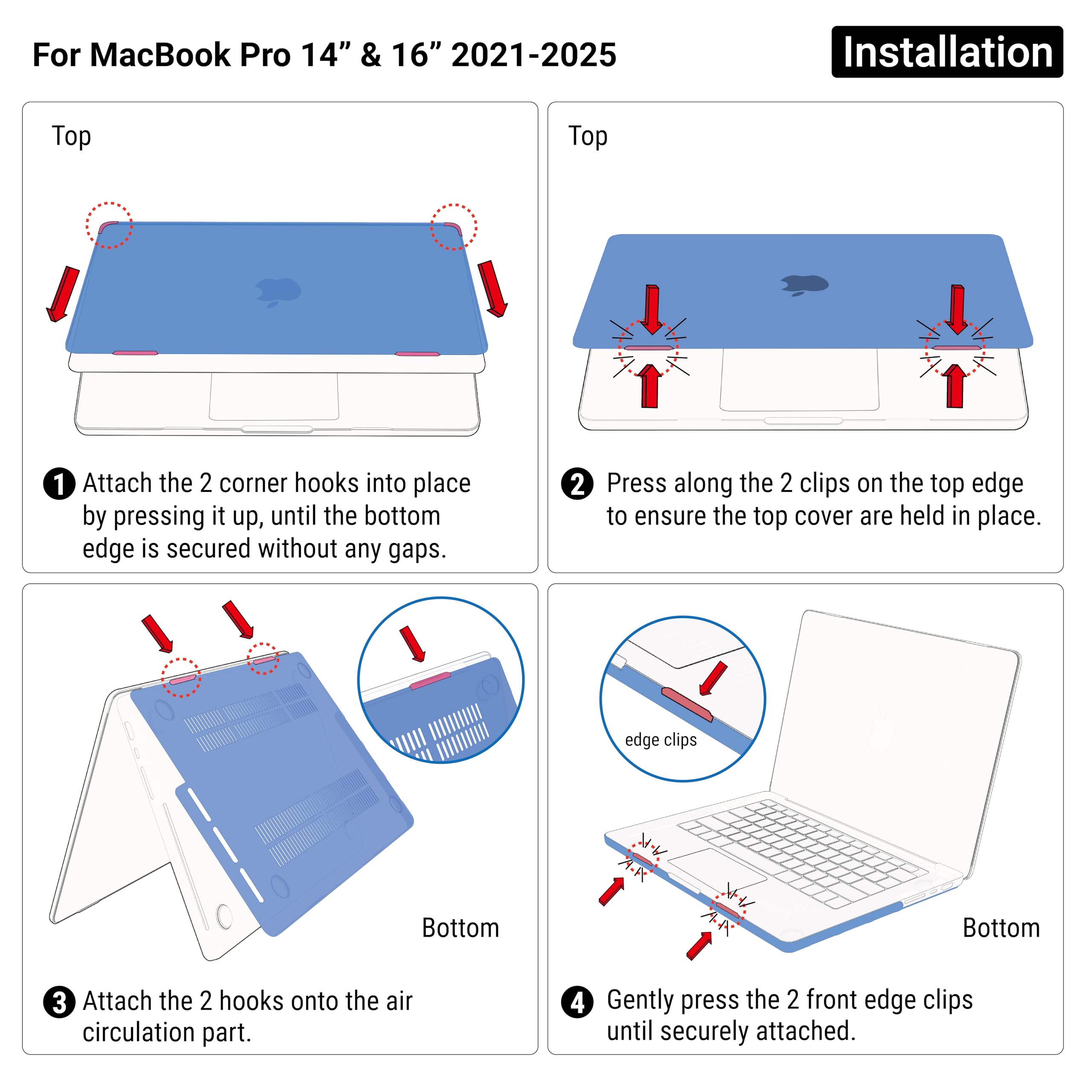 For MacBook Pro 14” & 16” 2021-2025

Installation

Top

1 Attach the 2 corner hooks into place by pressing it up, until the bottom edge is secured without any gaps.

Top

2 Press along the 2 clips on the top edge to ensure the top cover are held in place.

Bottom

3 Attach the 2 hooks onto the air circulation part.

edge clips

Bottom

4 Gently press the 2 front edge clips until securely attached.