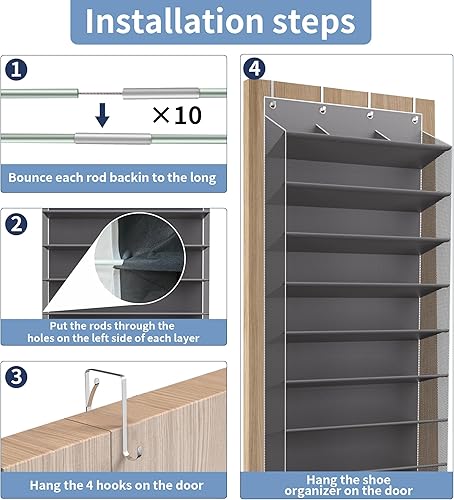 Installation steps

1

×10

Bounce each rod backin to the long

2

Put the rods through the holes on the left side of each layer

3

Hang the 4 hooks on the door

4

Hang the shoe organizer on the door