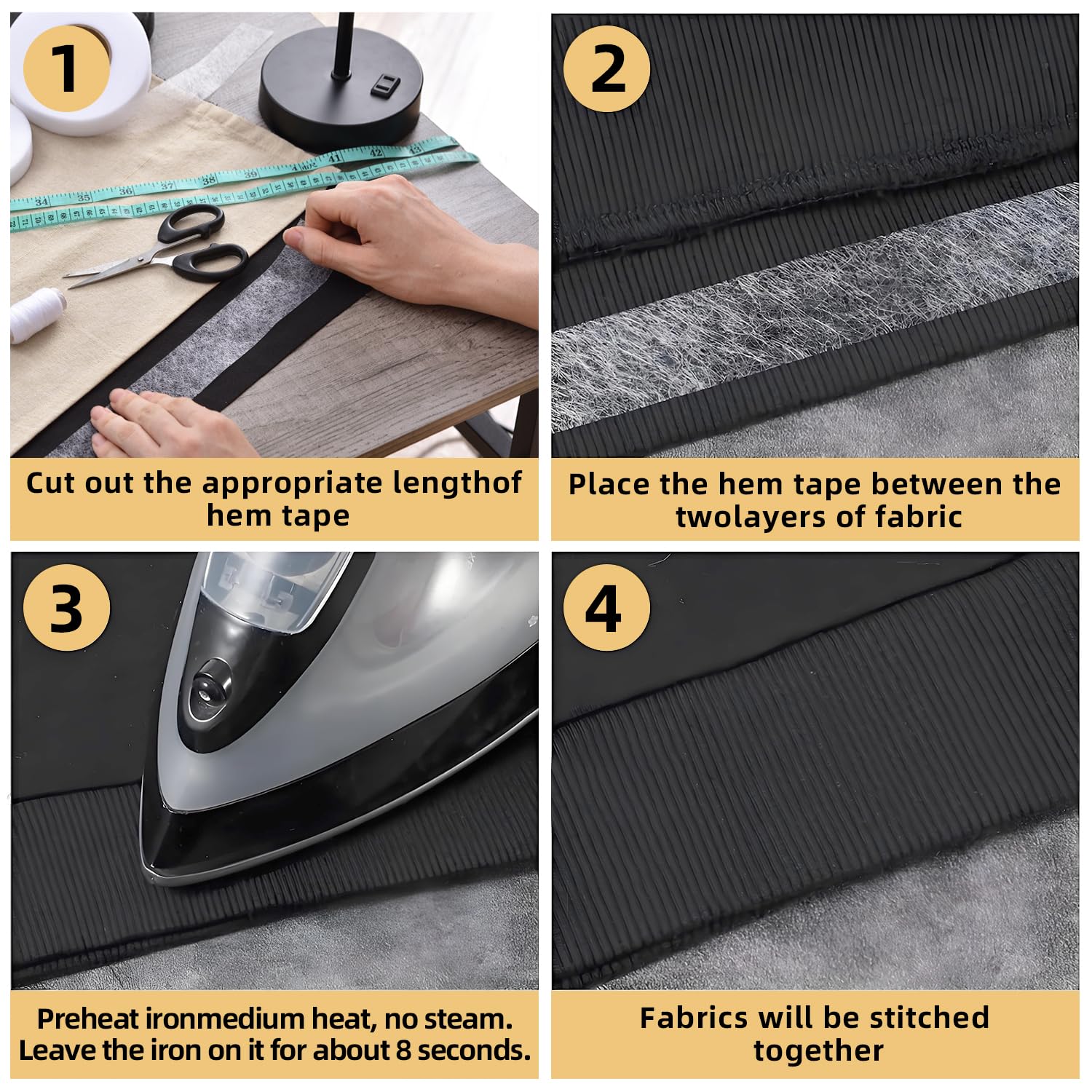 1

Cut out the appropriate lengthof hem tape

2

Place the hem tape between the twolayers of fabric

3

Preheat ironmedium heat, no steam. Leave the iron on it for about 8 seconds.

4

Fabrics will be stitched together