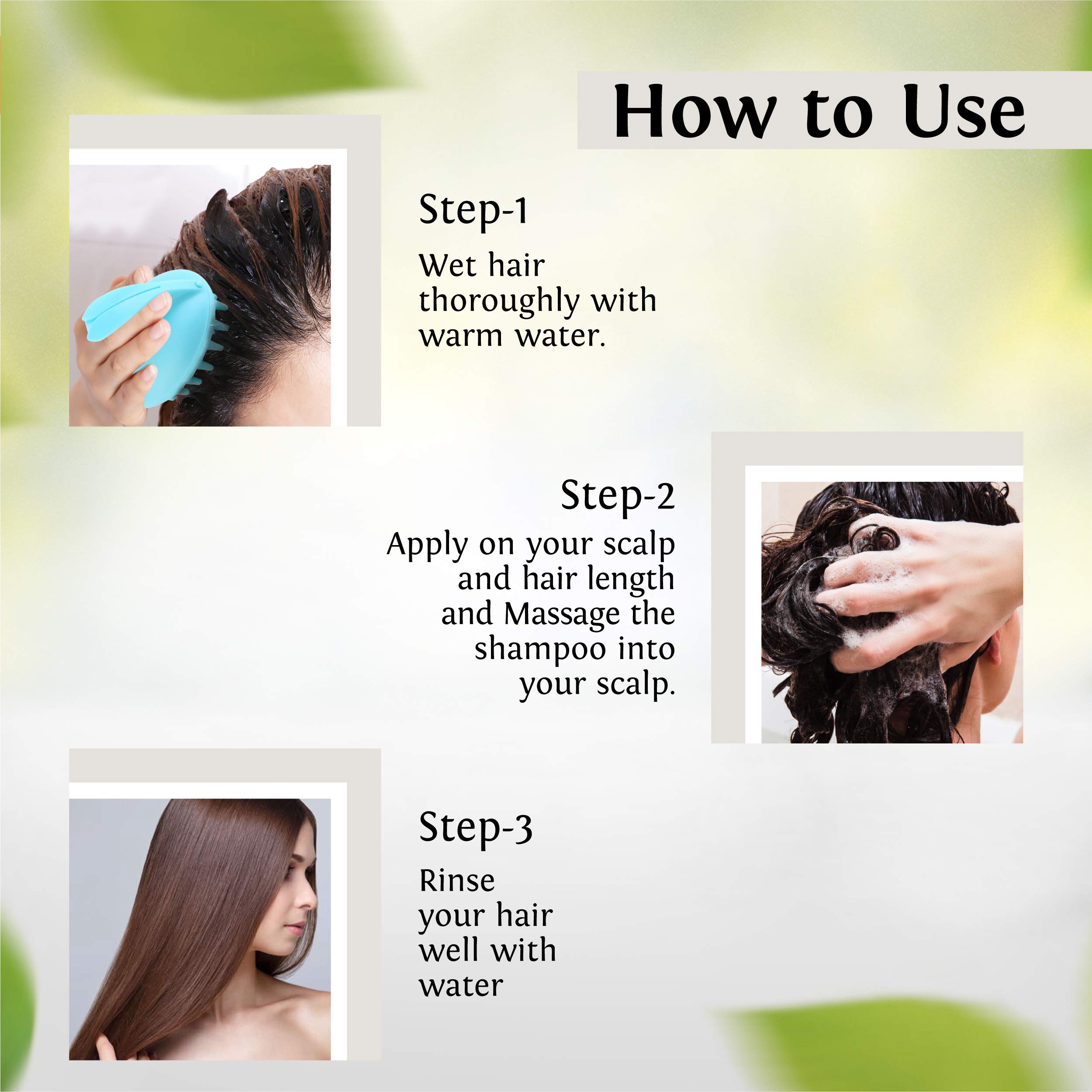 How to Use

Step-1
Wet hair thoroughly with warm water.

Step-2
Apply on your scalp and hair length and Massage the shampoo into your scalp.

Step-3
Rinse your hair well with water