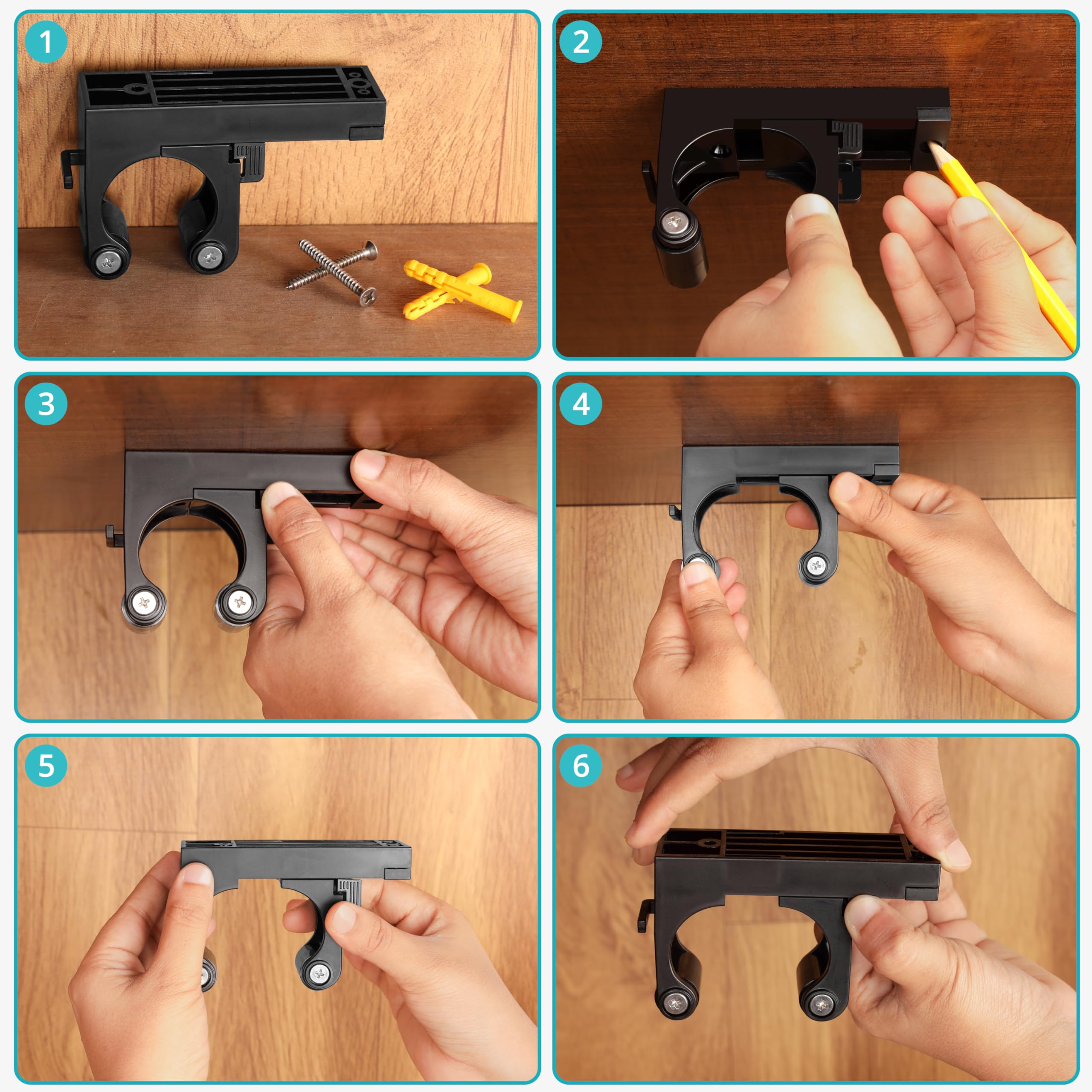 1

2

3

4

5

6