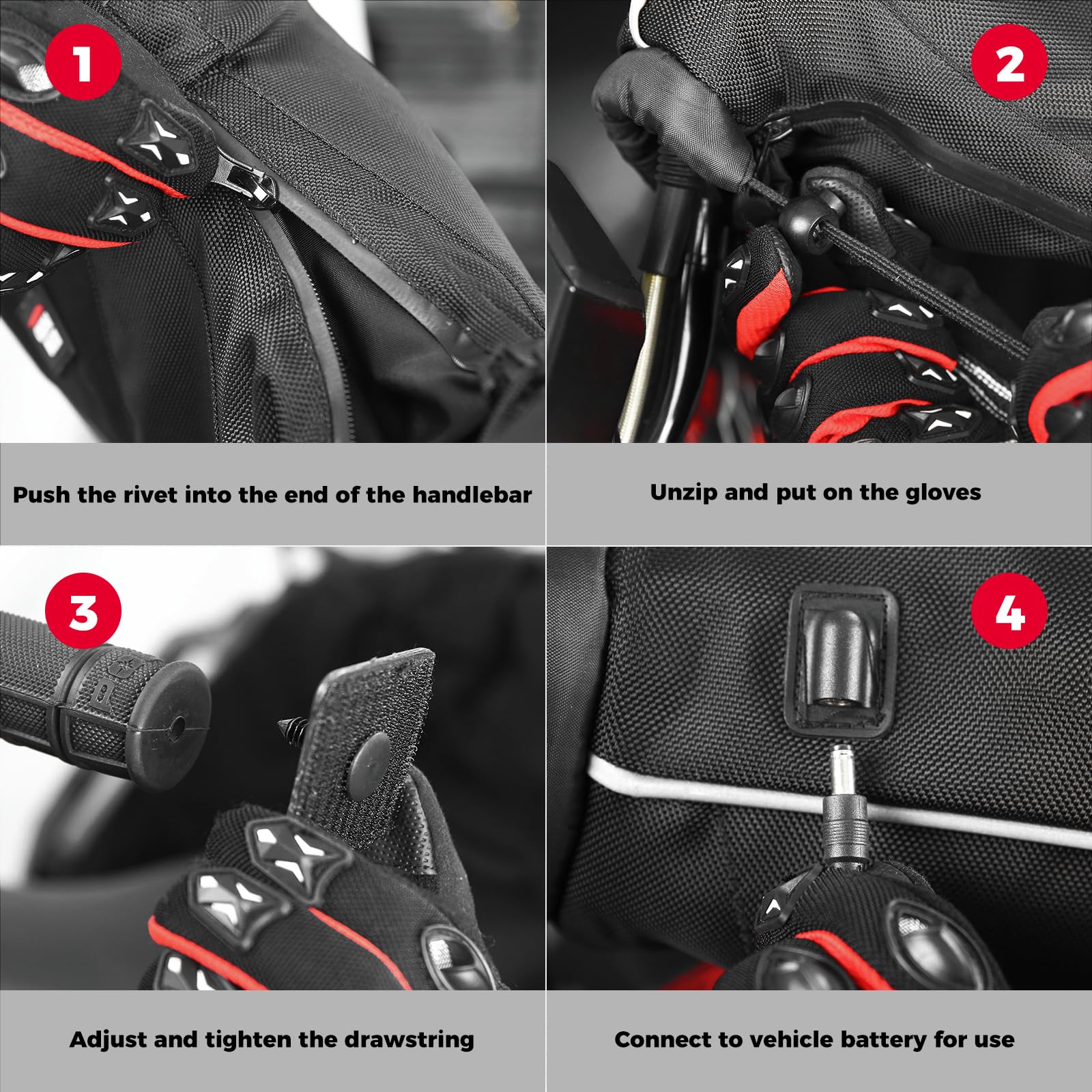 1

Push the rivet into the end of the handlebar

2

Unzip and put on the gloves

3

Adjust and tighten the drawstring

4

Connect to vehicle battery for use