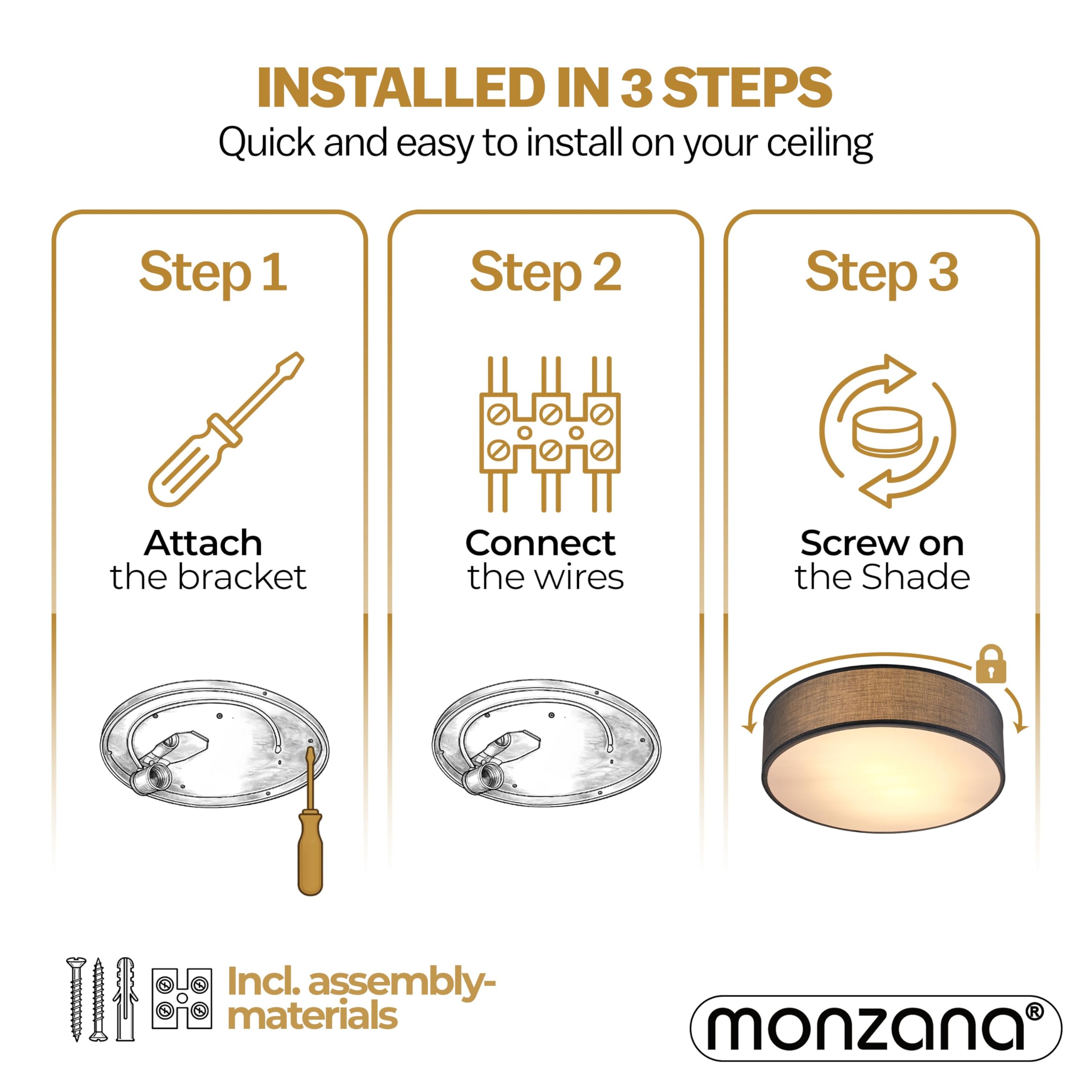 INSTALLED IN 3 STEPS
Quick and easy to install on your ceiling

Step 1
Attach the bracket

Step 2
Connect the wires

Step 3
Screw on the Shade

Incl. assembly-materials

monzana®