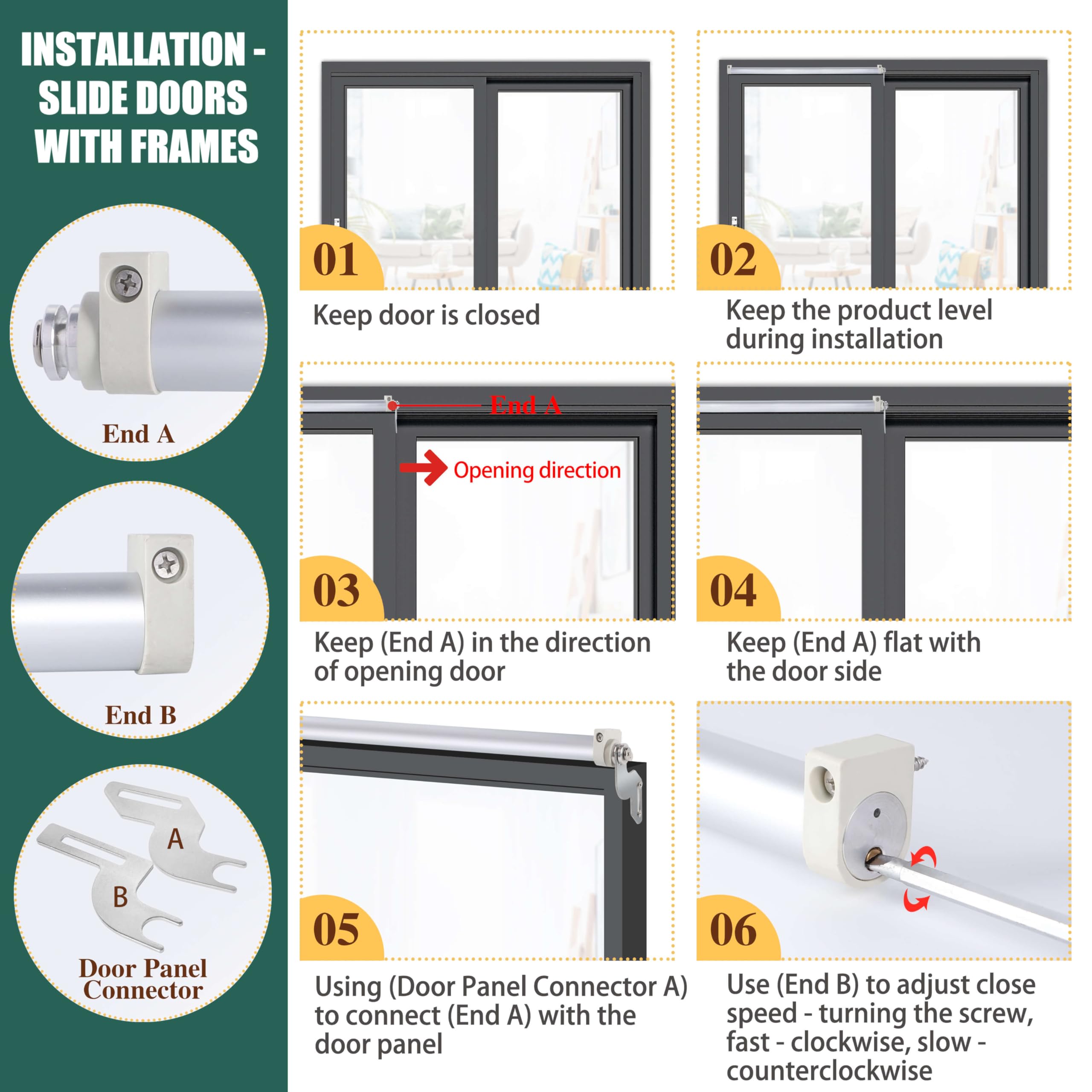 INSTALLATION - SLIDE DOORS WITH FRAMES

End A

End B

A

B

Door Panel Connector

01

Keep door is closed

02

Keep the product level during installation

End A

Opening direction

03

Keep (End A) in the direction of opening door

04

Keep (End A) flat with the door side

05

Using (Door Panel Connector A) to connect (End A) with the door panel

06

Use (End B) to adjust close speed - turning the screw, fast - clockwise, slow - counterclockwise