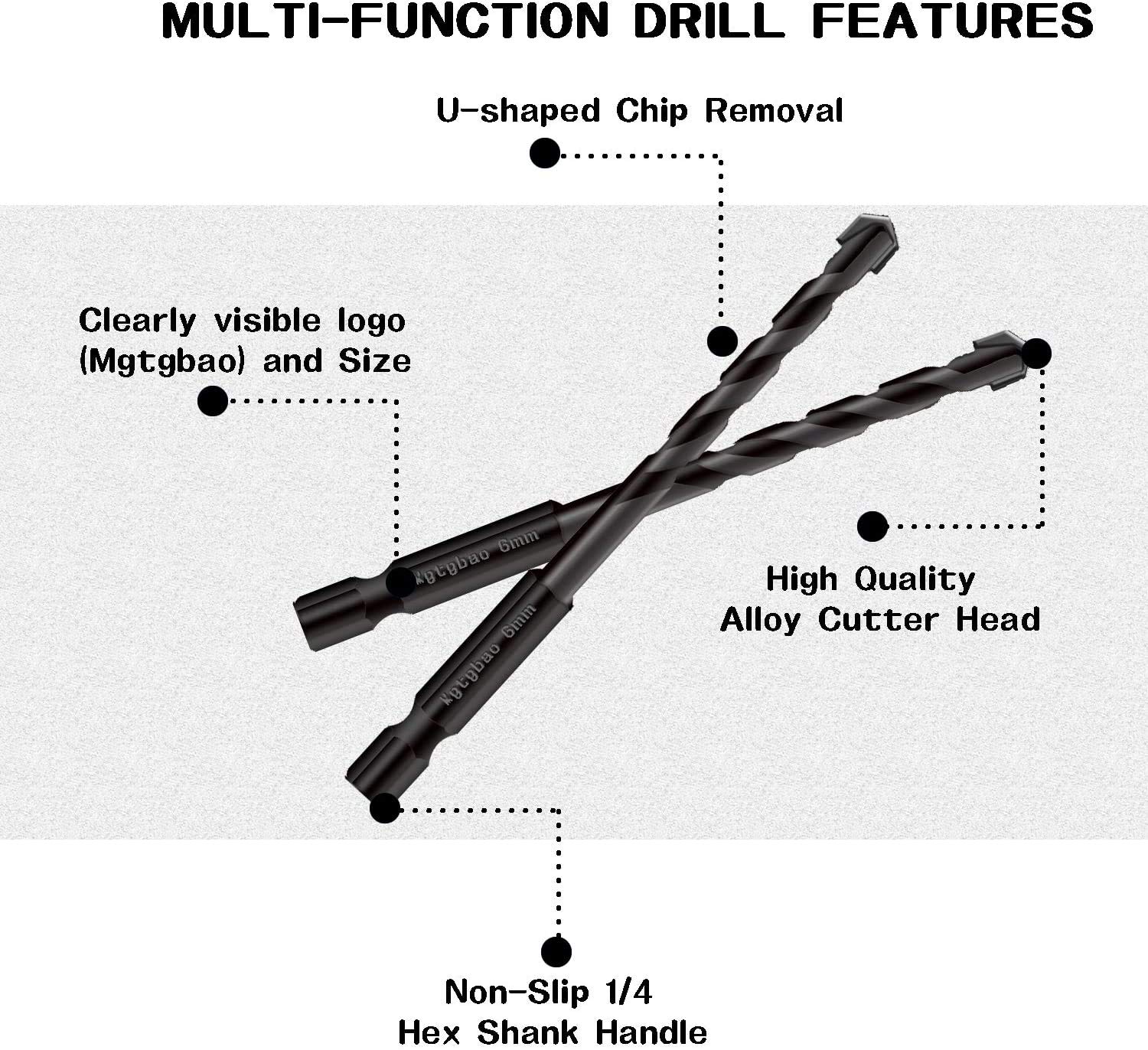 MULTI-FUNCTION DRILL FEATURES

U-shaped Chip Removal

Clearly visible logo (Mgtgbao) and Size

Mgtgbao 6mm

Mgtgbao 6mm

High Quality Alloy Cutter Head

Non-Slip 1/4 Hex Shank Handle